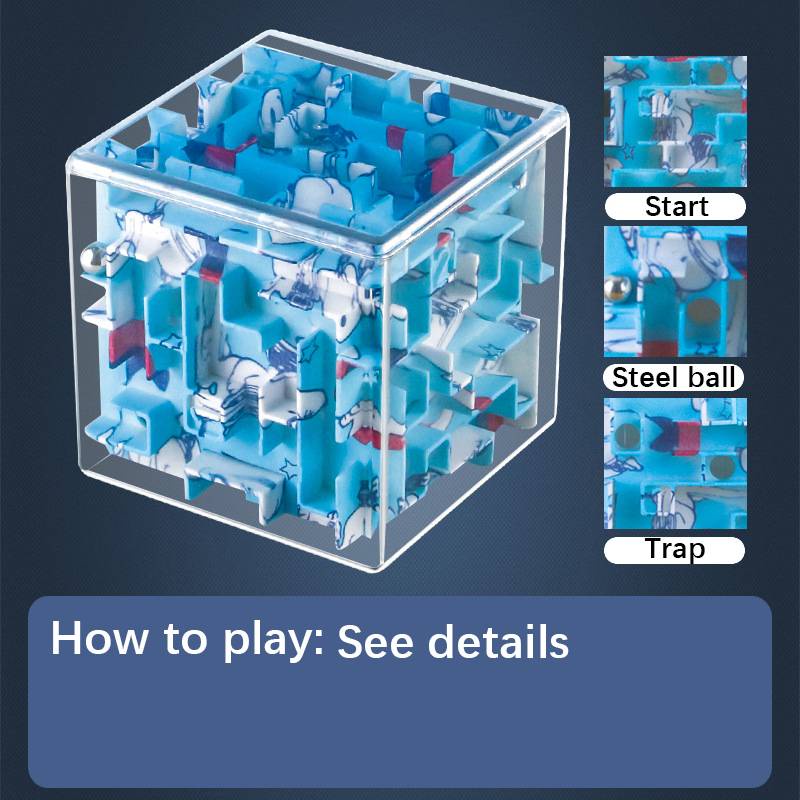 Start

Steel ball

Trap

How to play: See details