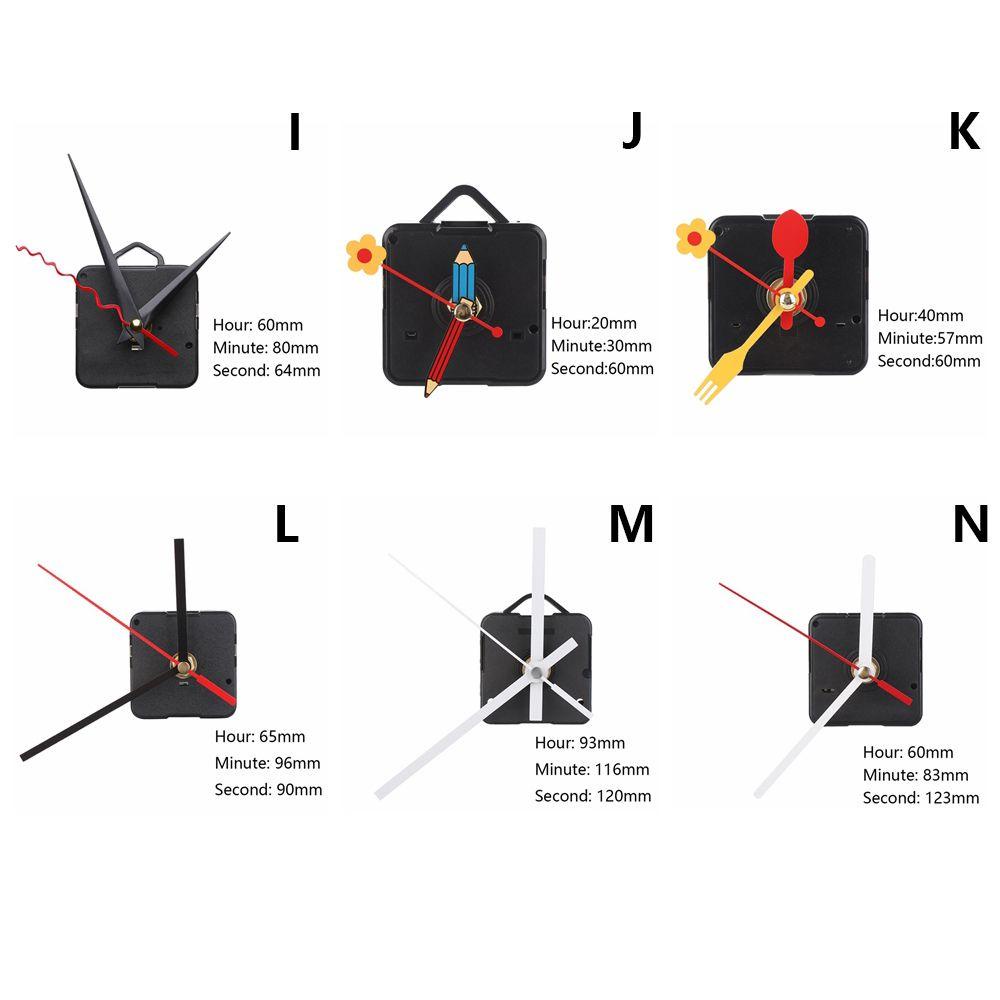 I

Hour: 60mm
Minute: 80mm
Second: 64mm

J

Hour:20mm
Minute:30mm
Second:60mm

K

Hour:40mm
Miniute:57mm
Second:60mm

L

Hour: 65mm
Minute: 96mm
Second: 90mm

M

Hour: 93mm
Minute: 116mm
Second: 120mm

N

Hour: 60mm
Minute: 83mm
Second: 123mm