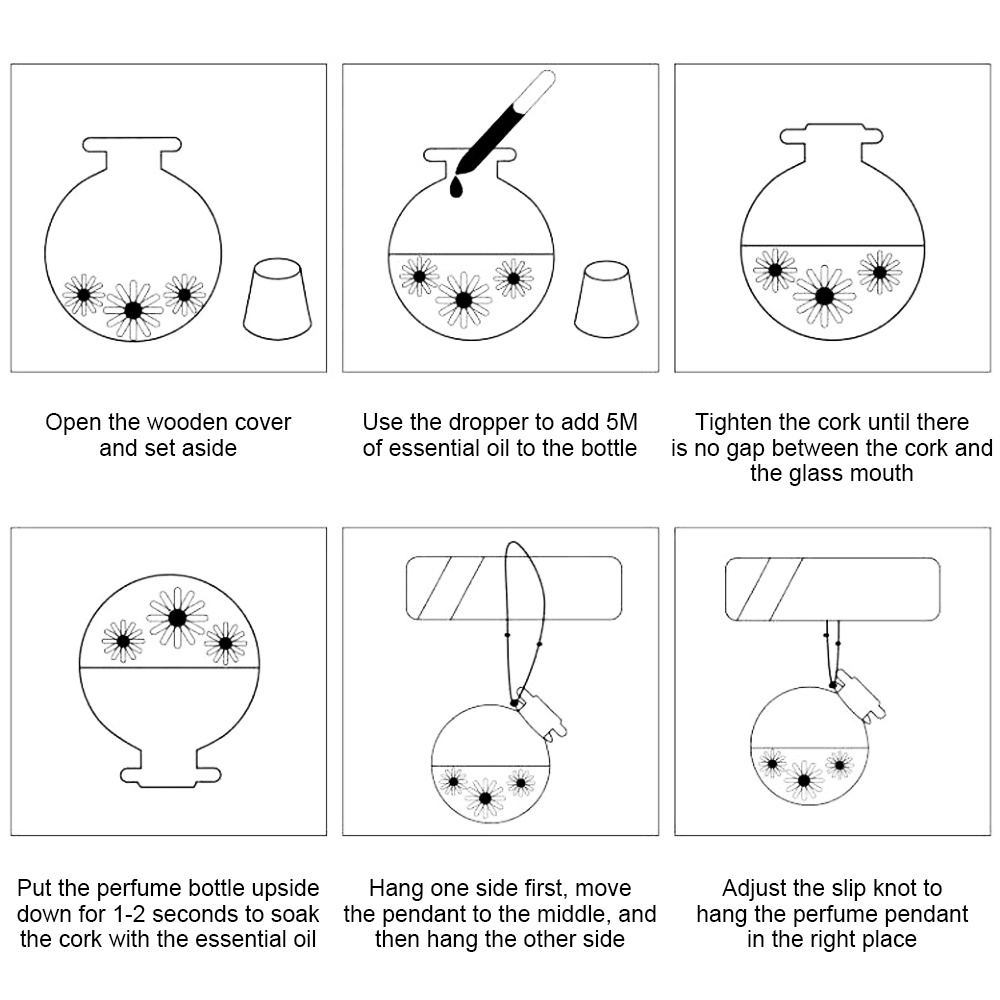 Open the wooden cover and set aside

Use the dropper to add 5M of essential oil to the bottle

Tighten the cork until there is no gap between the cork and the glass mouth

Put the perfume bottle upside down for 1-2 seconds to soak the cork with the essential oil

Hang one side first, move the pendant to the middle, and then hang the other side

Adjust the slip knot to hang the perfume pendant in the right place