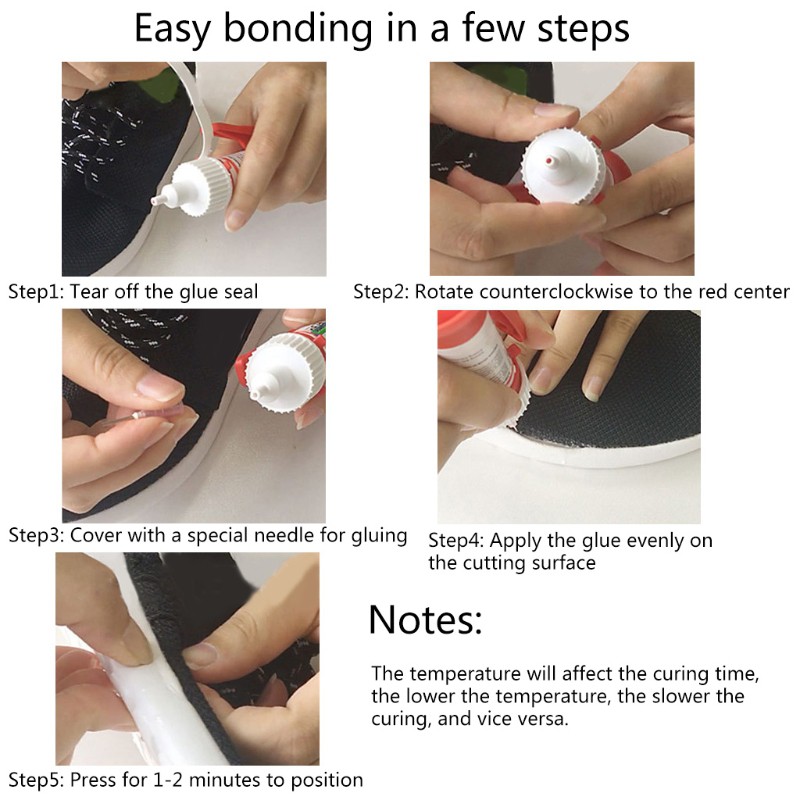 Easy bonding in a few steps

Step1: Tear off the glue seal

Step2: Rotate counterclockwise to the red center

Step3: Cover with a special needle for gluing

Step4: Apply the glue evenly on the cutting surface

Step5: Press for 1-2 minutes to position

Notes:

The temperature will affect the curing time, the lower the temperature, the slower the curing, and vice versa.