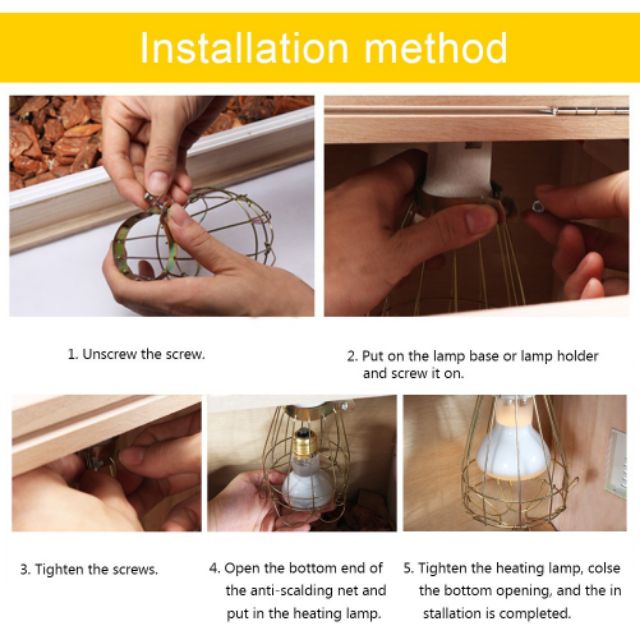 Installation method

1. Unscrew the screw.

2. Put on the lamp base or lamp holder and screw it on.

3. Tighten the screws.

4. Open the bottom end of the anti-scalding net and put in the heating lamp.

5. Tighten the heating lamp, colse the bottom opening, and the in stallation is completed.