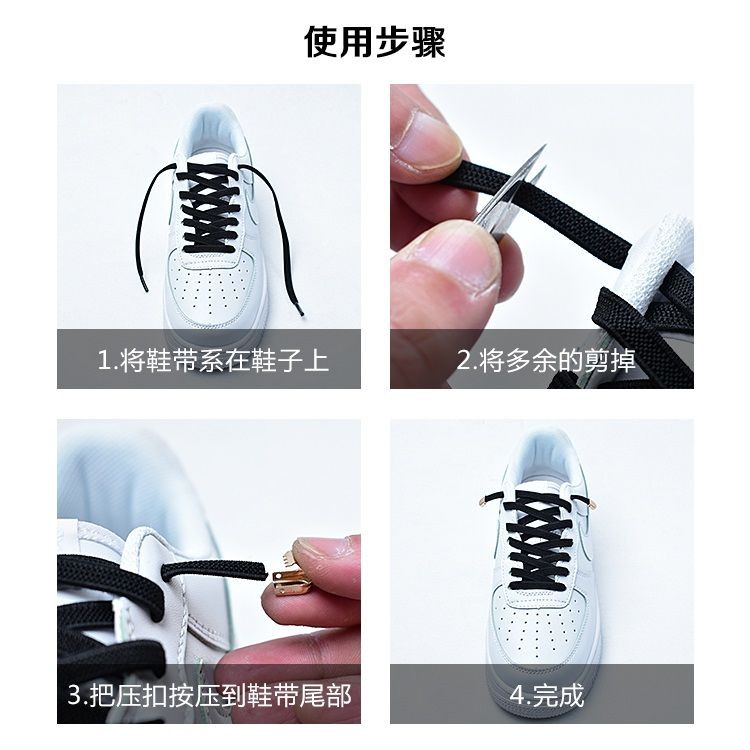 使用步骤

1.将鞋带系在鞋子上

2.将多余的剪掉

3.把压扣按压到鞋带尾部

4.完成