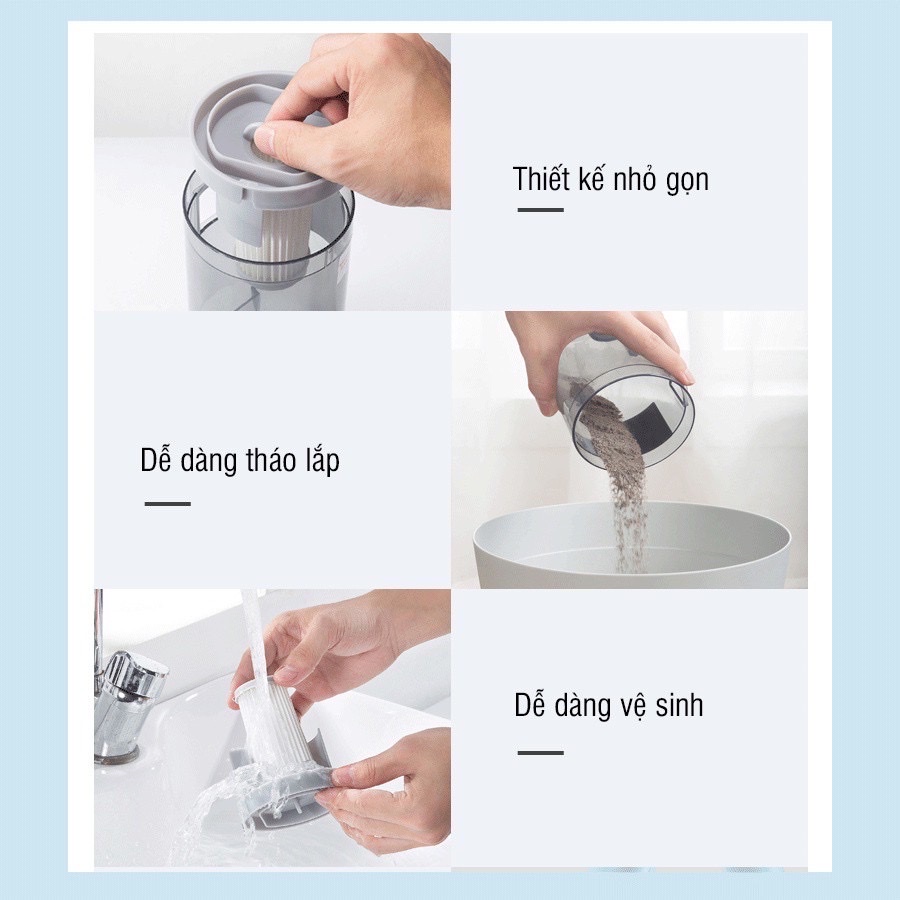 Thiết kế nhỏ gọn

Dễ dàng tháo lắp

Dễ dàng vệ sinh