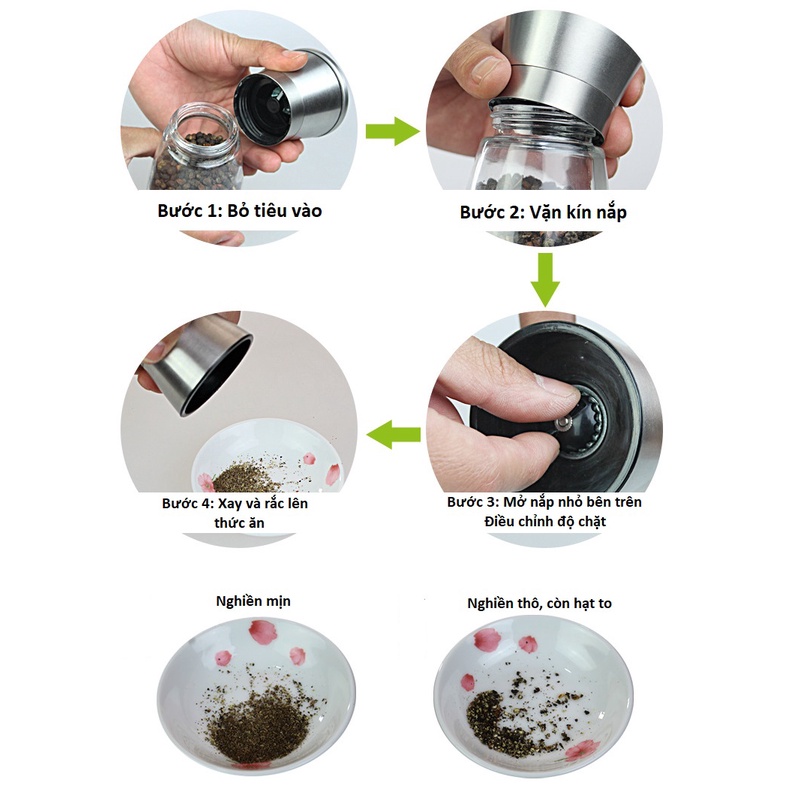 Bước 1: Bỏ tiêu vào

Bước 2: Vặn kín nắp

Bước 3: Mở nắp nhỏ bên trên
Điều chỉnh độ chặt

Bước 4: Xay và rắc lên thức ăn

Nghiền mịn

Nghiền thô, còn hạt to