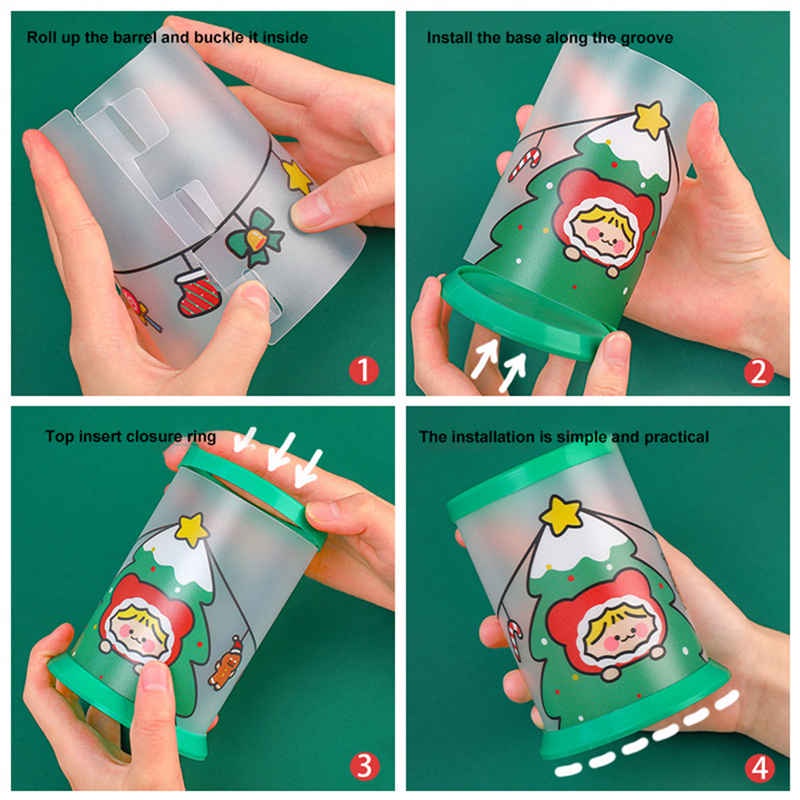 Roll up the barrel and buckle it inside

1

Install the base along the groove

2

Top insert closure ring

3

The installation is simple and practical

4