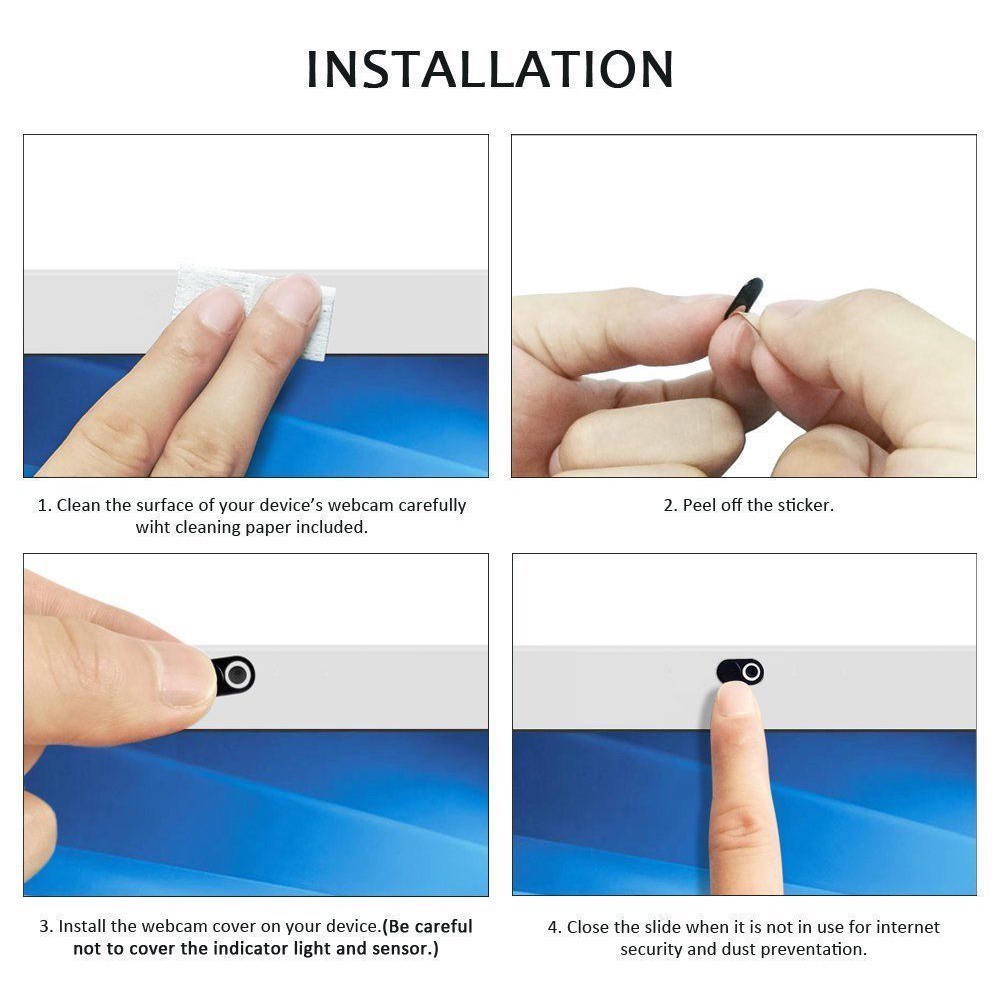 INSTALLATION

1. Clean the surface of your device's webcam carefully wiht cleaning paper included.

2. Peel off the sticker.

3. Install the webcam cover on your device.(Be careful not to cover the indicator light and sensor.)

4. Close the slide when it is not in use for internet security and dust preventation.