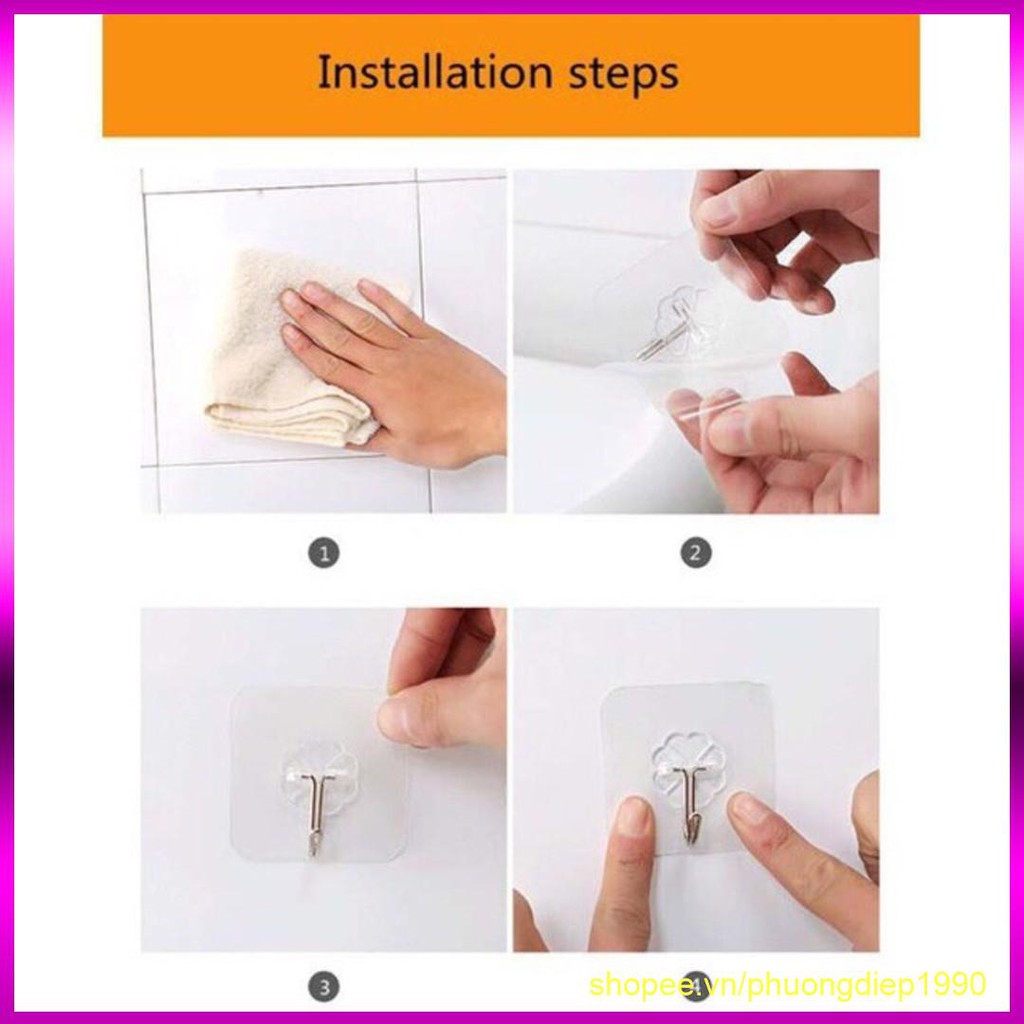 Installation steps

1

2

3

4

shopee.vn/phuongdiep1990