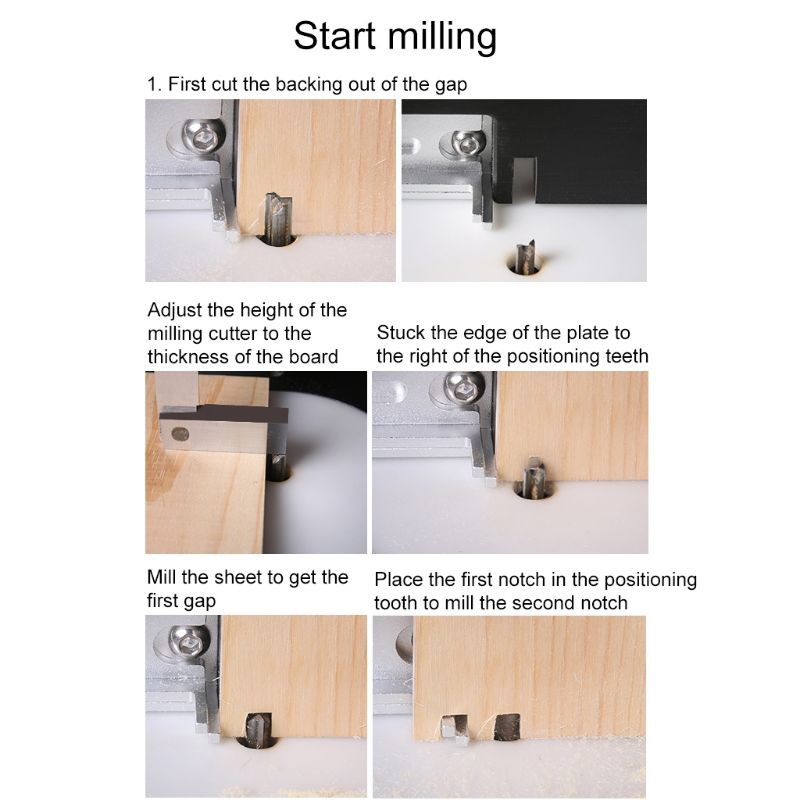 Start milling

1. First cut the backing out of the gap

Adjust the height of the milling cutter to the thickness of the board

Stuck the edge of the plate to the right of the positioning teeth

Mill the sheet to get the first gap

Place the first notch in the positioning tooth to mill the second notch