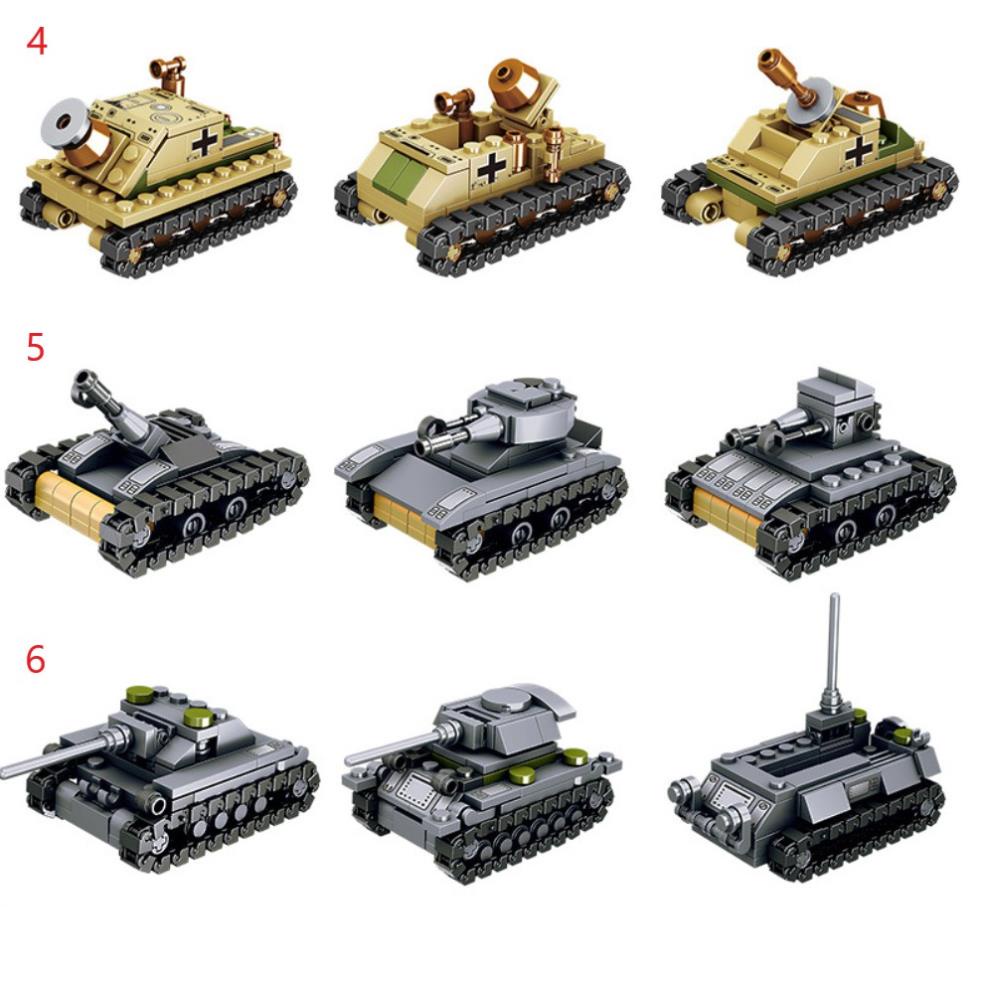 4

5

6