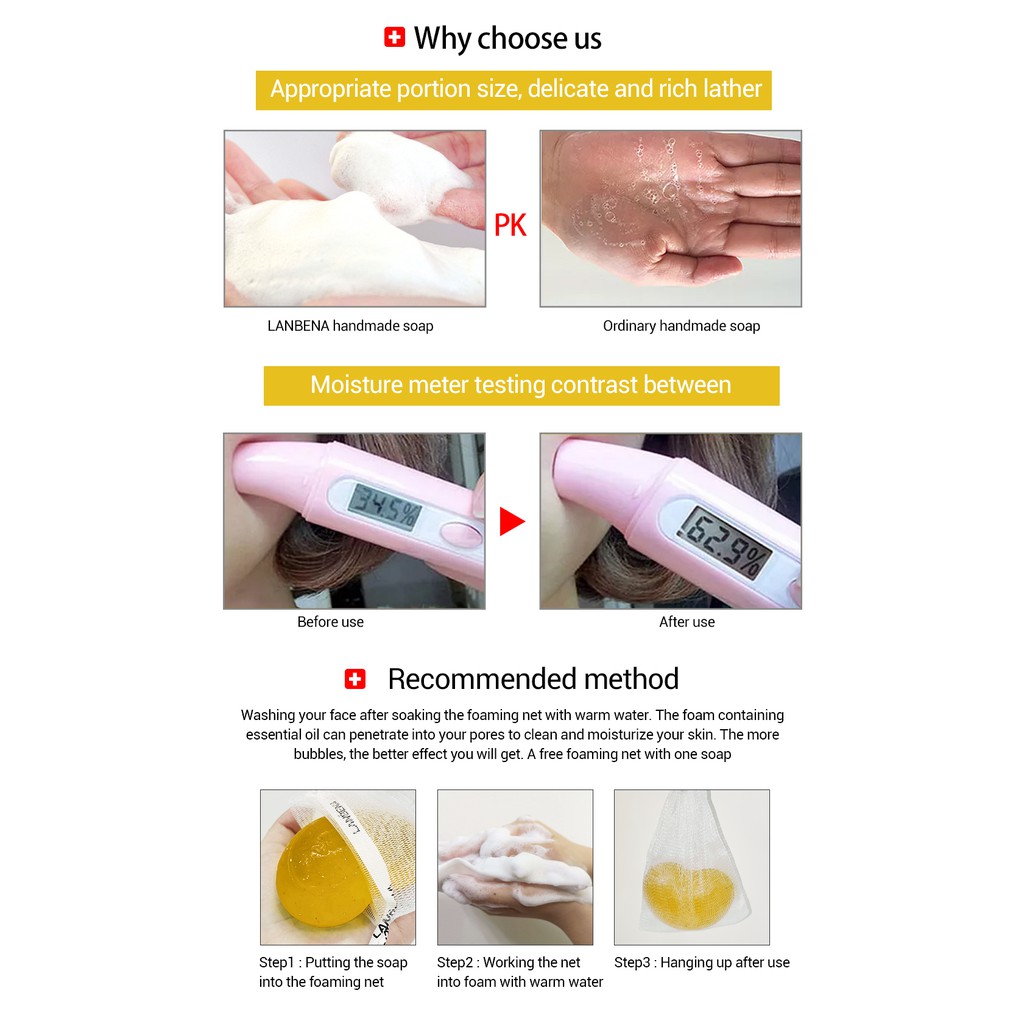 Why choose us

Appropriate portion size, delicate and rich lather

PK

LANBENA handmade soap

Ordinary handmade soap

Moisture meter testing contrast between

34.5%

62.9%

Before use

After use

Recommended method

Washing your face after soaking the foaming net with warm water. The foam containing essential oil can penetrate into your pores to clean and moisturize your skin. The more bubbles, the better effect you will get. A free foaming net with one soap

LANBENA

Step1 : Putting the soap into the foaming net

Step2 : Working the net into foam with warm water

Step3 : Hanging up after use