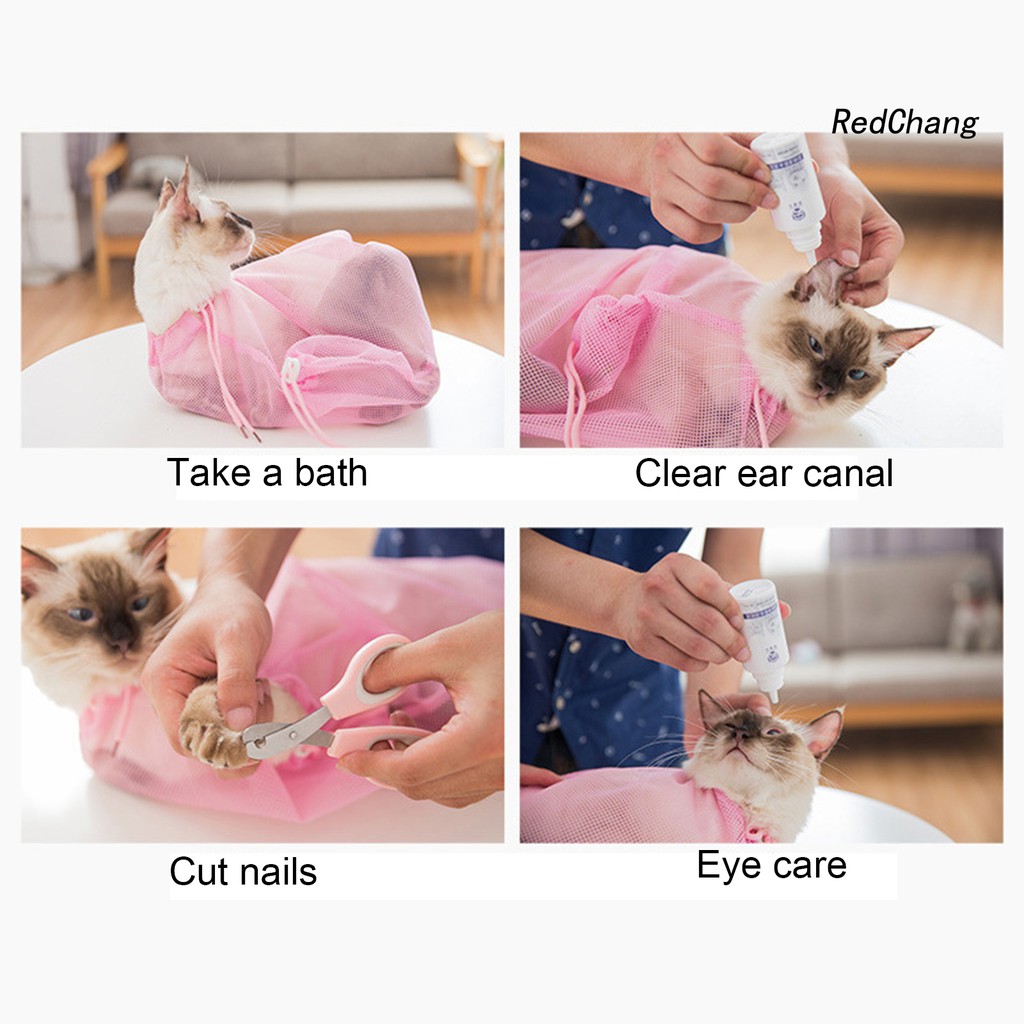 RedChang

Take a bath

Clear ear canal

Cut nails

Eye care