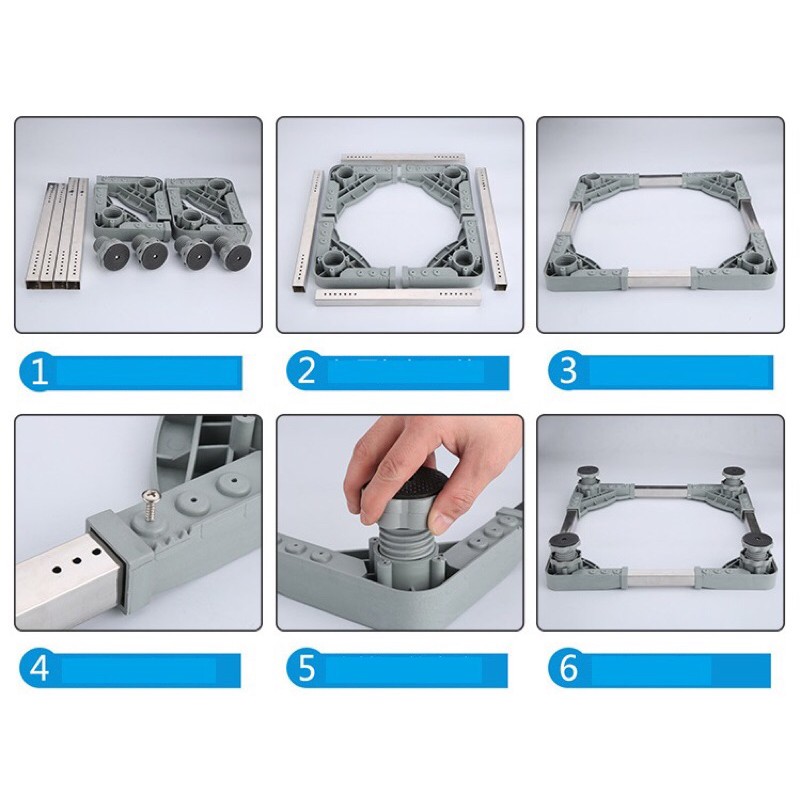 1

2

3

4

5

6