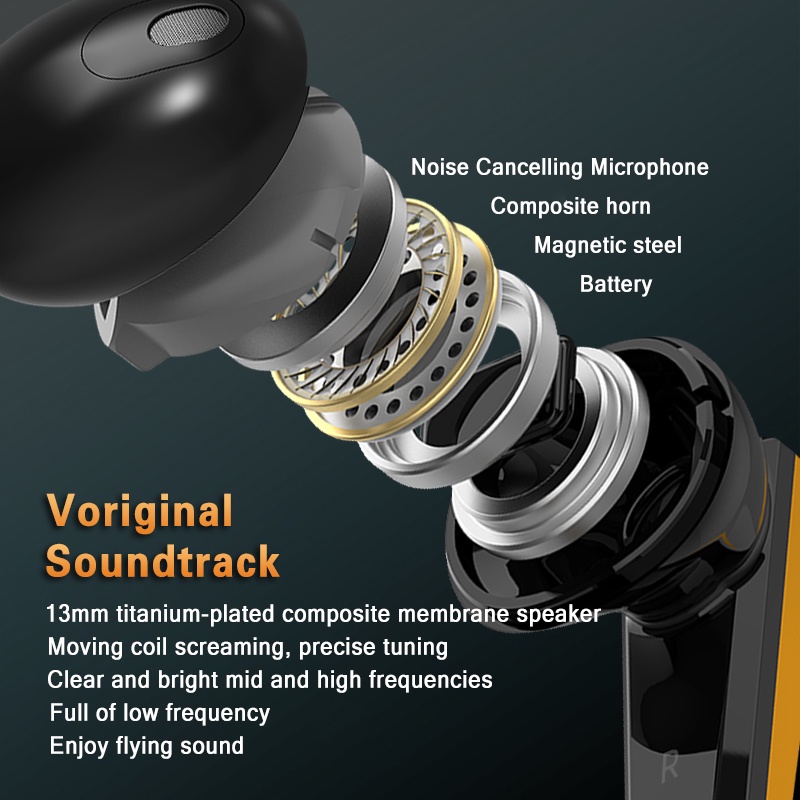 Noise Cancelling Microphone
Composite horn
Magnetic steel
Battery

Voriginal Soundtrack

13mm titanium-plated composite membrane speaker
Moving coil screaming, precise tuning
Clear and bright mid and high frequencies
Full of low frequency
Enjoy flying sound

R