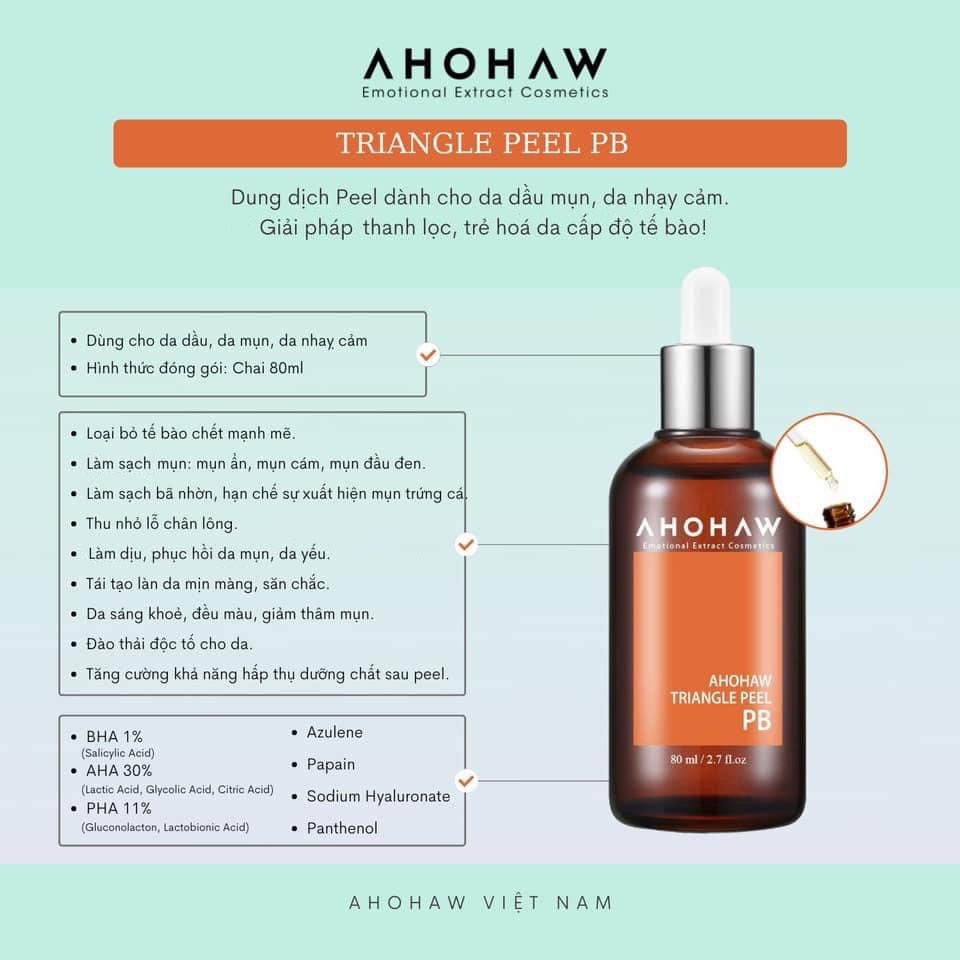 AHOHAW
Emotional Extract Cosmetics

TRIANGLE PEEL PB

Dung dịch Peel dành cho da dầu mụn, da nhạy cảm.
Giải pháp thanh lọc, trẻ hoá da cấp độ tế bào!

• Dùng cho da dầu, da mụn, da nhạy cảm
• Hình thức đóng gói: Chai 80ml

• Loại bỏ tế bào chết mạnh mẽ.
• Làm sạch mụn: mụn ẩn, mụn cám, mụn đầu đen.
• Làm sạch bã nhờn, hạn chế sự xuất hiện mụn trứng cá.
• Thu nhỏ lỗ chân lông.
• Làm dịu, phục hồi da mụn, da yếu.
• Tái tạo làn da mịn màng, săn chắc.
• Da sáng khoẻ, đều màu, giảm thâm mụn.
• Đào thải độc tố cho da.
• Tăng cường khả năng hấp thụ dưỡng chất sau peel.

• BHA 1%
(Salicylic Acid)
• AHA 30%
(Lactic Acid, Glycolic Acid, Citric Acid)
• PHA 11%
(Gluconolacton, Lactobionic Acid)

• Azulene
• Papain
• Sodium Hyaluronate
• Panthenol

AHOHAW
Emotional Extract Cosmetics
AHOHAW
TRIANGLE PEEL
PB
80 ml / 2.7 fl.oz

AHOHAW VIỆT NAM