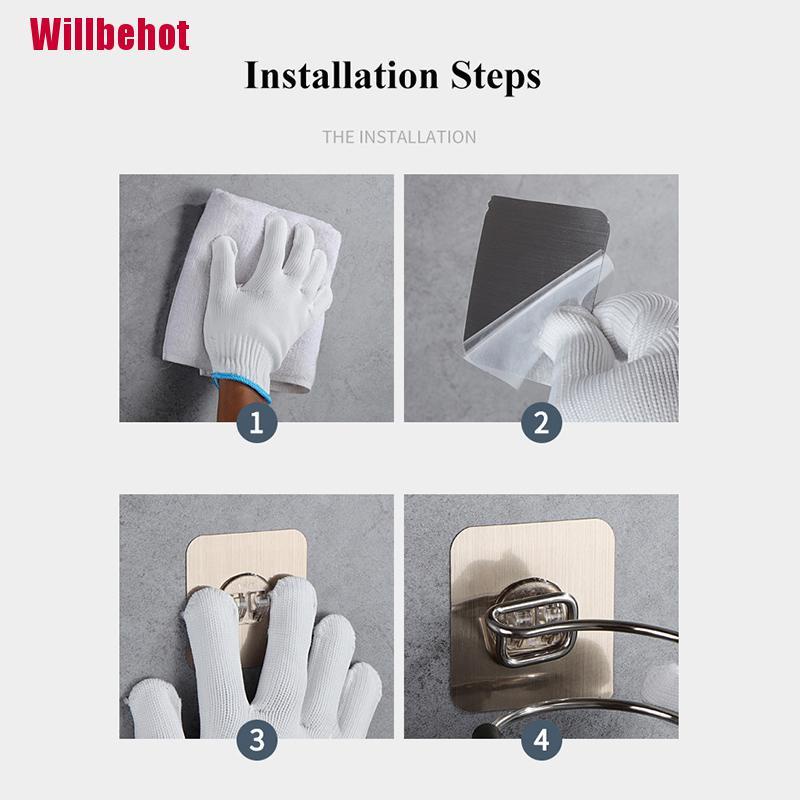 Willbehot

Installation Steps

THE INSTALLATION

1

2

3

4