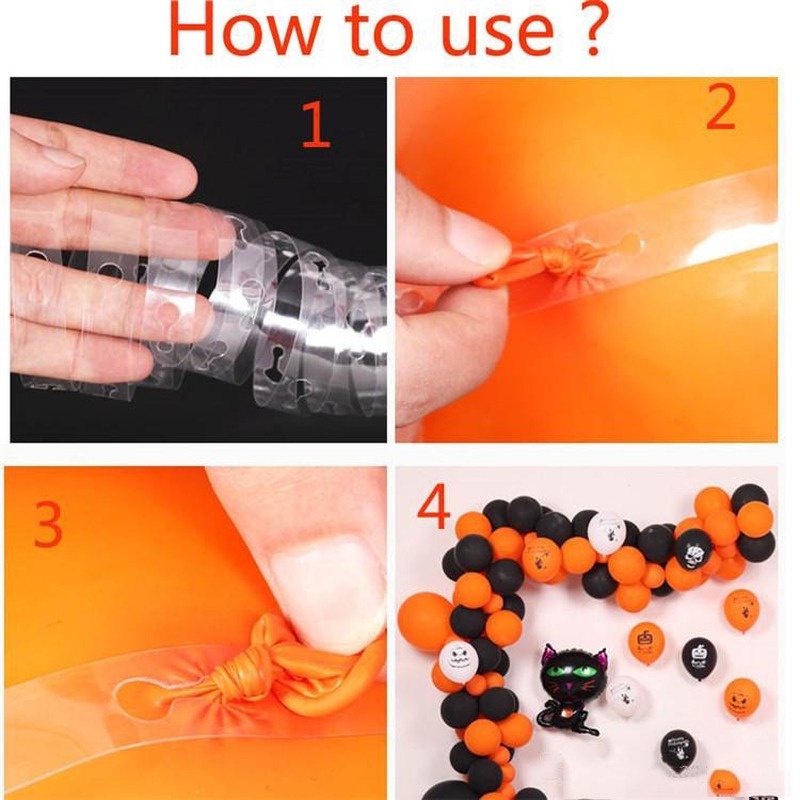 How to use ?

1

2

3

4