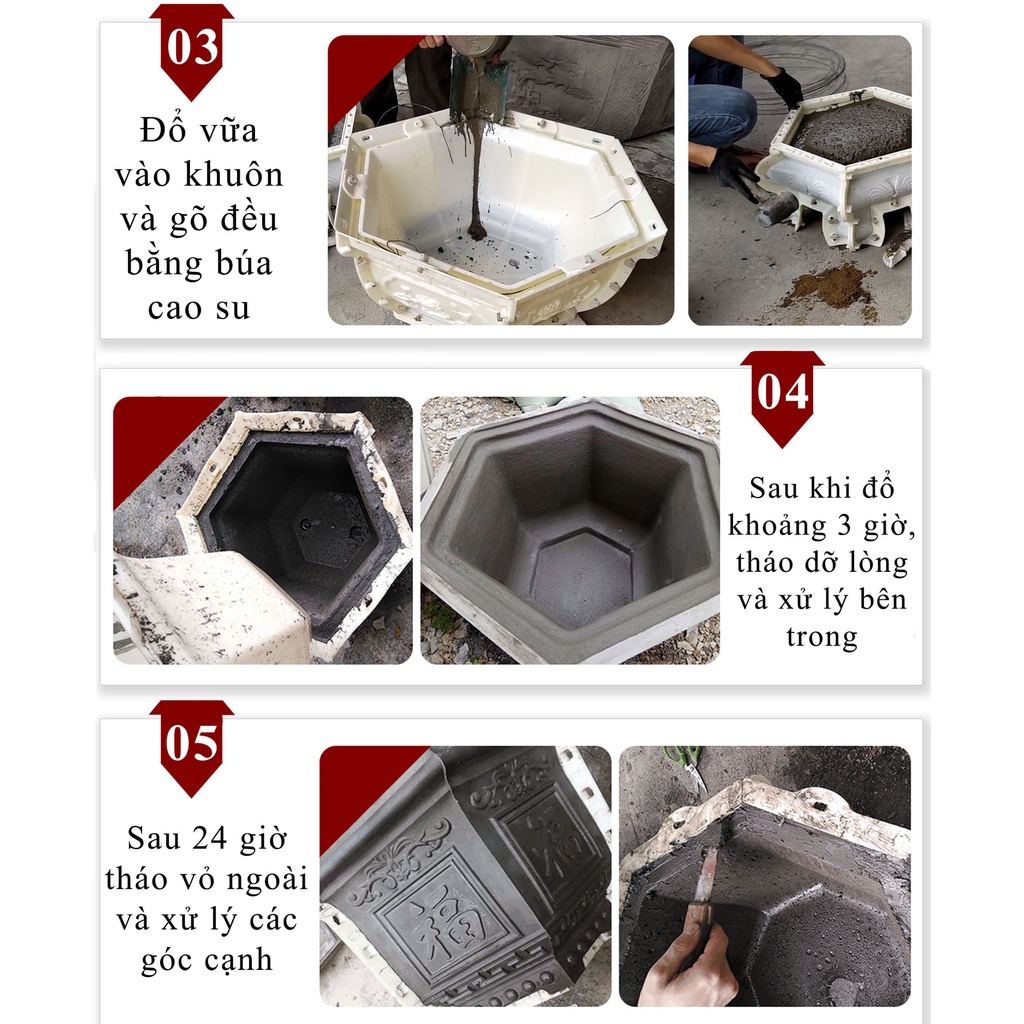 03

Đổ vữa vào khuôn và gõ đều bằng búa cao su

04

Sau khi đổ khoảng 3 giờ, tháo dỡ lòng và xử lý bên trong

05

Sau 24 giờ tháo vỏ ngoài và xử lý các góc cạnh

福

福