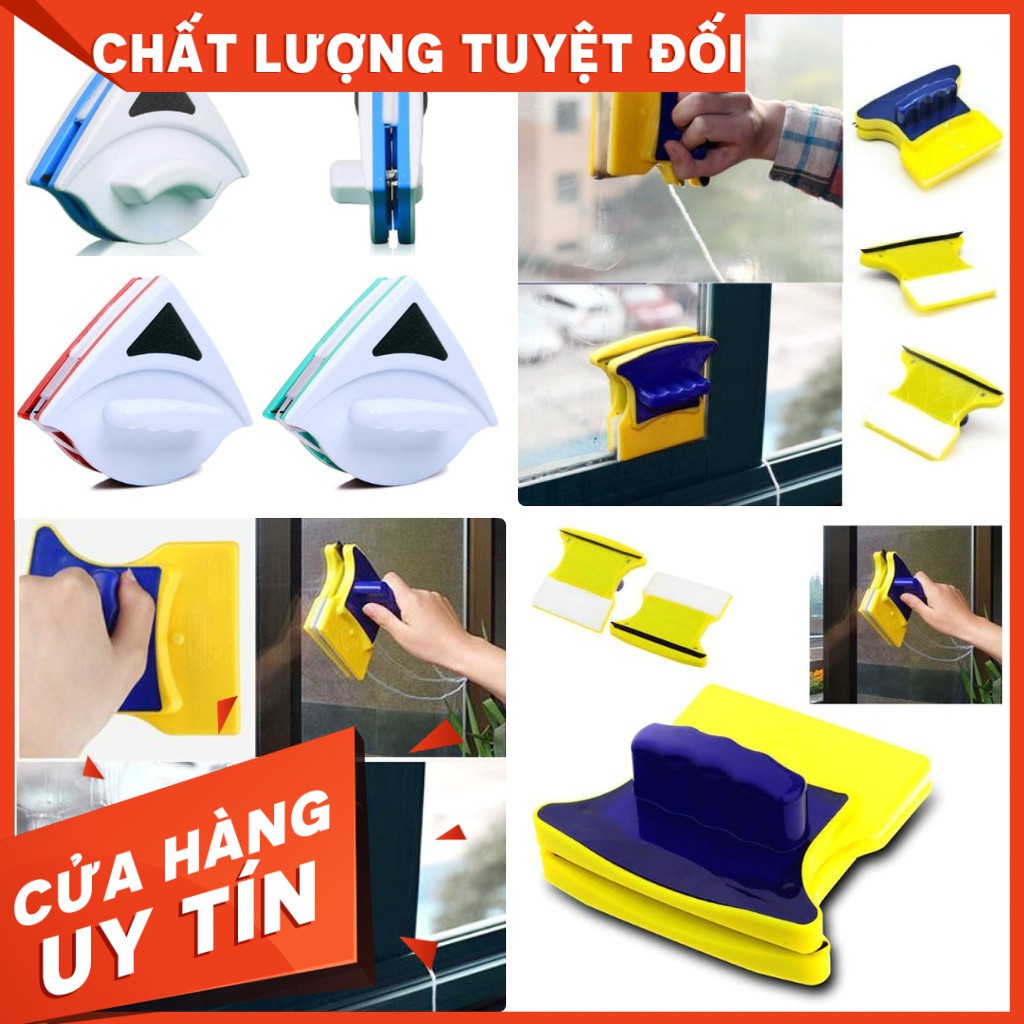 CHẤT LƯỢNG TUYỆT ĐỐI

CỬA HÀNG
UY TÍN