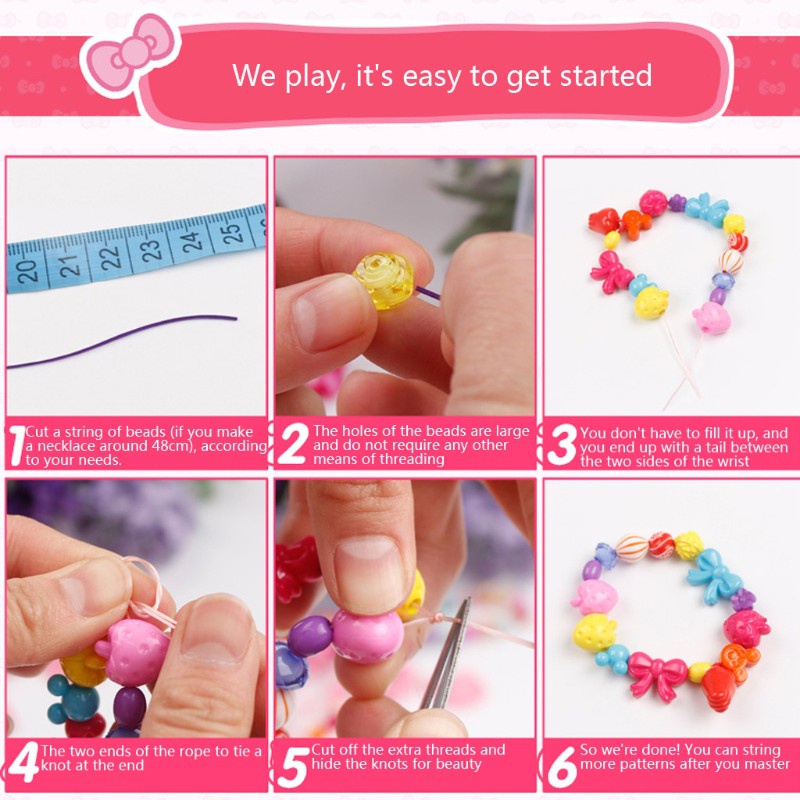 We play, it's easy to get started

20 21 22 23 24 25

1 Cut a string of beads (if you make a necklace around 48cm), according to your needs.

2 The holes of the beads are large and do not require any other means of threading

3 You don't have to fill it up, and you end up with a tail between the two sides of the wrist

4 The two ends of the rope to tie a knot at the end

5 Cut off the extra threads and hide the knots for beauty

6 So we're done! You can string more patterns after you master