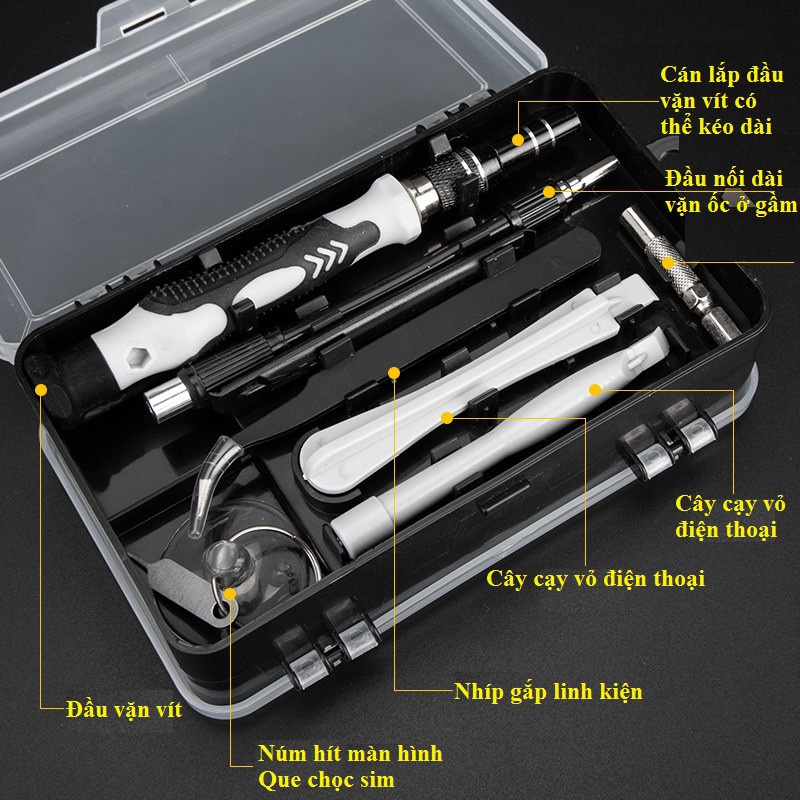 Cán lắp đầu vặn vít có thể kéo dài

Đầu nối dài vặn ốc ở gầm

Cây cạy vỏ điện thoại

Cây cạy vỏ điện thoại

Nhíp gắp linh kiện

Đầu vặn vít

Núm hít màn hình
Que chọc sim