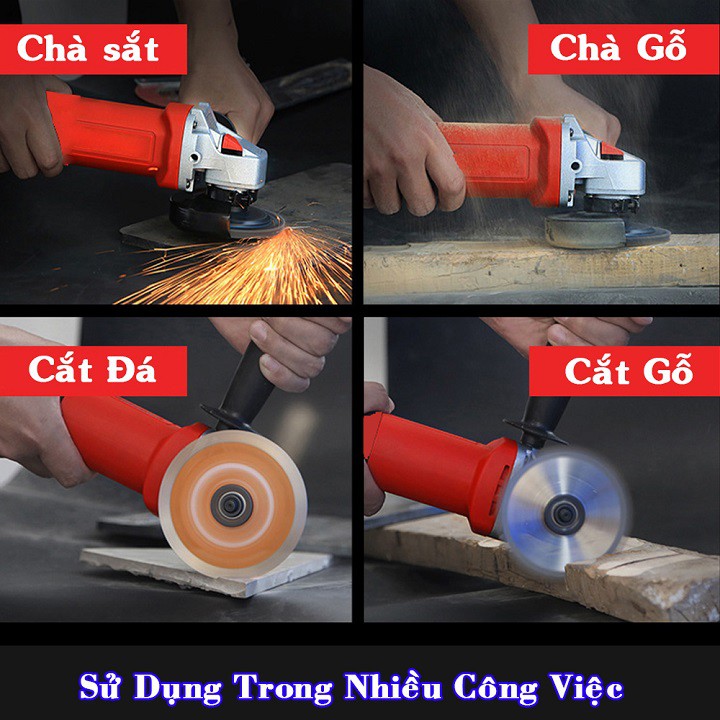 Chà sắt

Chà Gỗ

Cắt Đá

Cắt Gỗ

Sử Dụng Trong Nhiều Công Việc