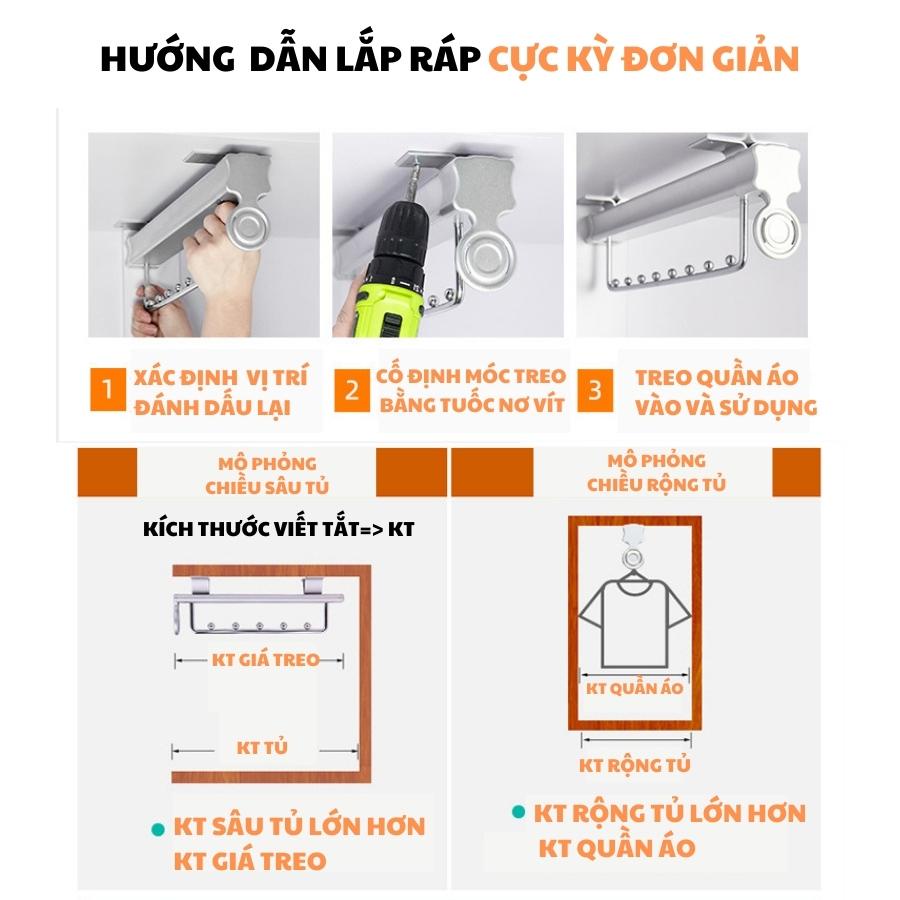 HƯỚNG DẪN LẮP RÁP CỰC KỲ ĐƠN GIẢN

1 XÁC ĐỊNH VỊ TRÍ ĐÁNH DẤU LẠI

2 CỐ ĐỊNH MÓC TREO BẰNG TUỐC NƠ VÍT

3 TREO QUẦN ÁO VÀO VÀ SỬ DỤNG

MÔ PHỎNG CHIỀU SÂU TỦ

KÍCH THƯỚC VIẾT TẮT=> KT

KT GIÁ TREO

KT TỦ

KT SÂU TỦ LỚN HƠN KT GIÁ TREO

MÔ PHỎNG CHIỀU RỘNG TỦ

KT QUẦN ÁO

KT RỘNG TỦ

KT RỘNG TỦ LỚN HƠN KT QUẦN ÁO