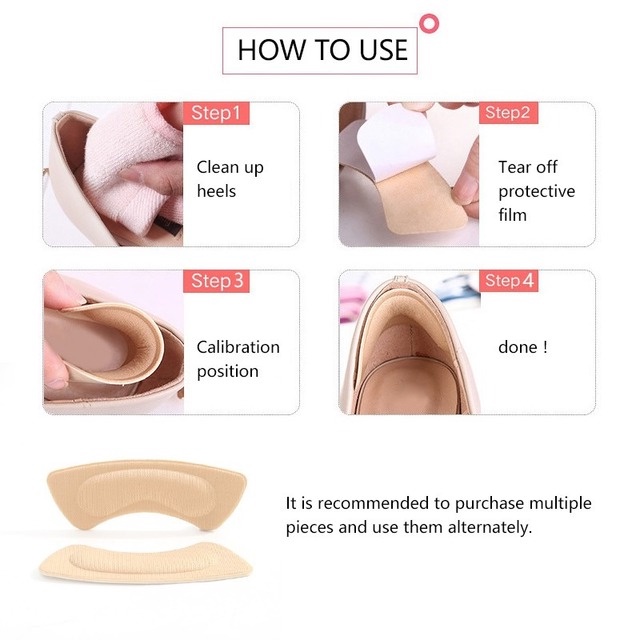 HOW TO USE

Step1

Clean up heels

Step2

Tear off protective film

Step3

Calibration position

Step4

done !

It is recommended to purchase multiple pieces and use them alternately.