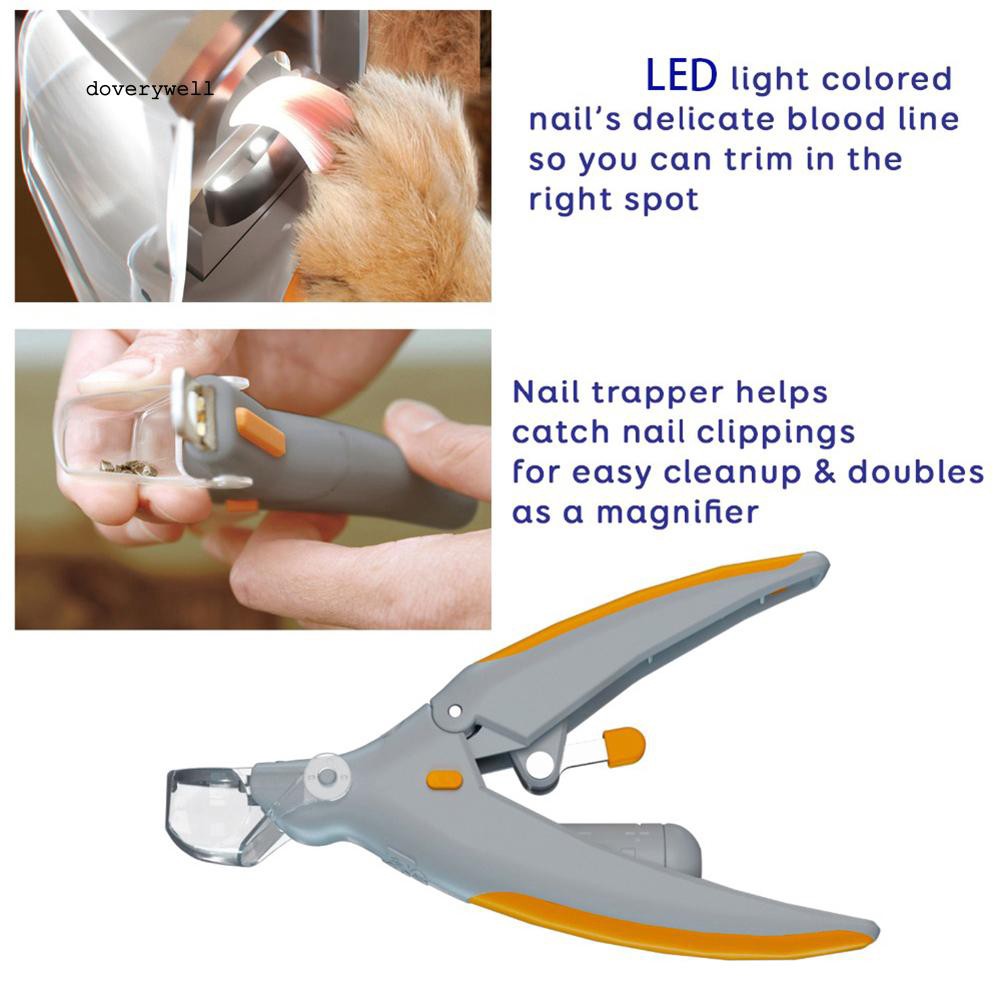 doverywell

LED light colored nail's delicate blood line so you can trim in the right spot

Nail trapper helps catch nail clippings for easy cleanup & doubles as a magnifier