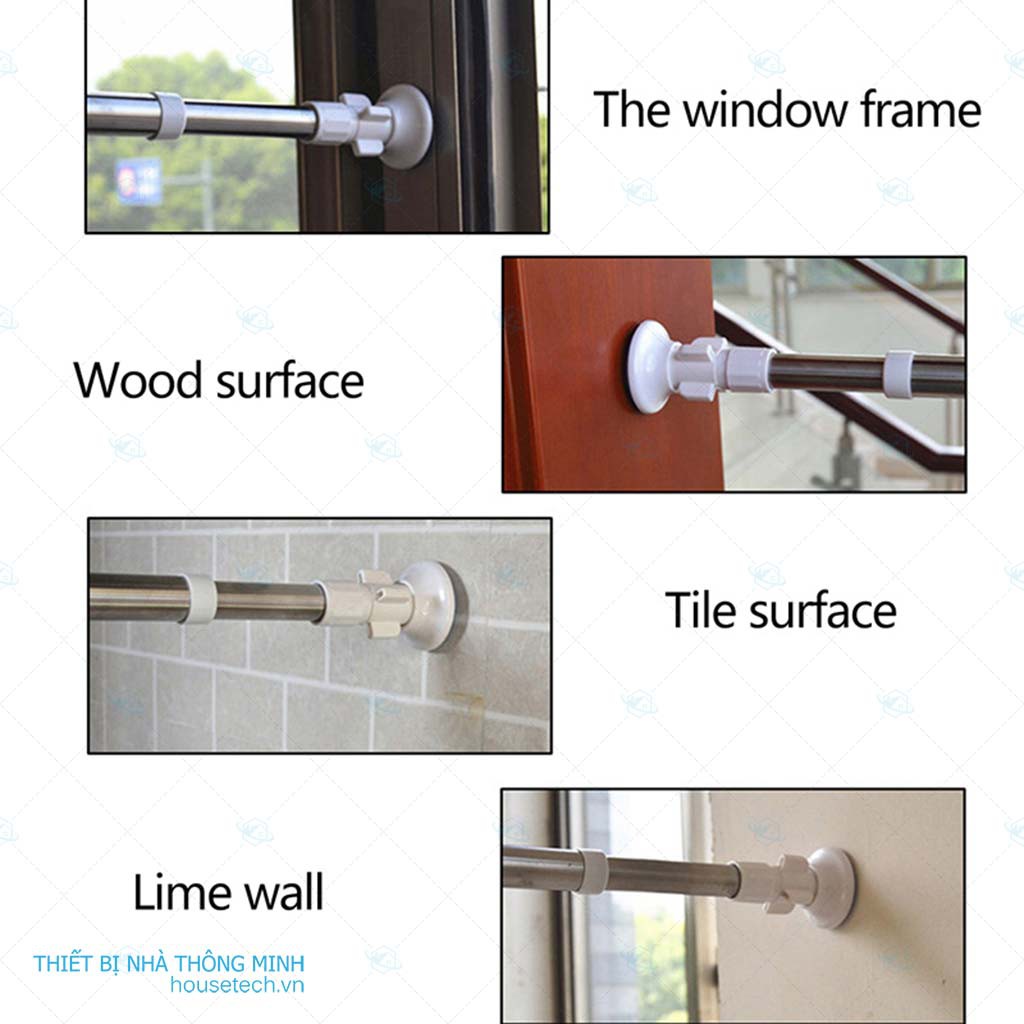 The window frame

Wood surface

Tile surface

Lime wall

THIẾT BỊ NHÀ THÔNG MINH
housetech.vn