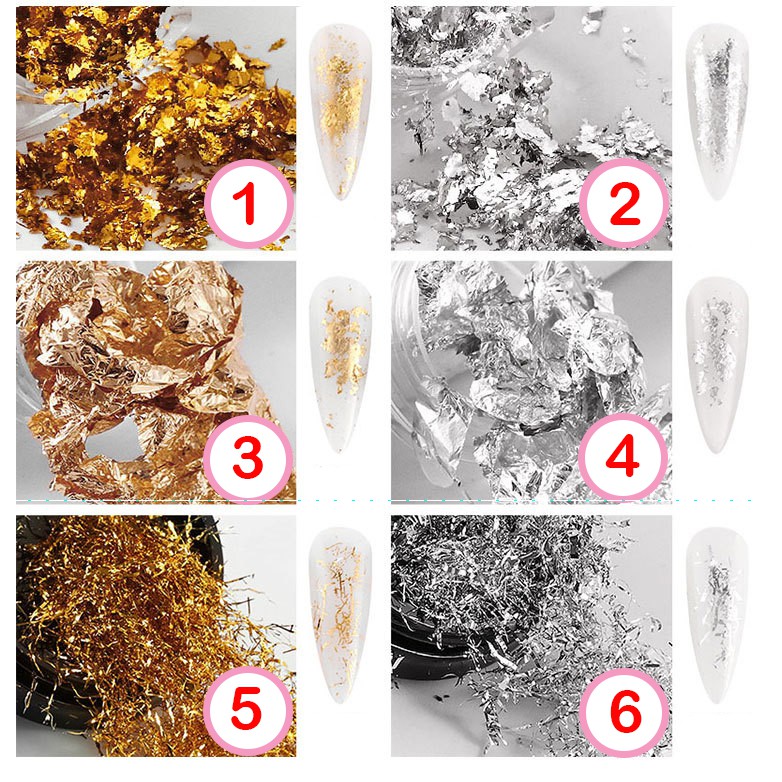 1
2
3
4
5
6