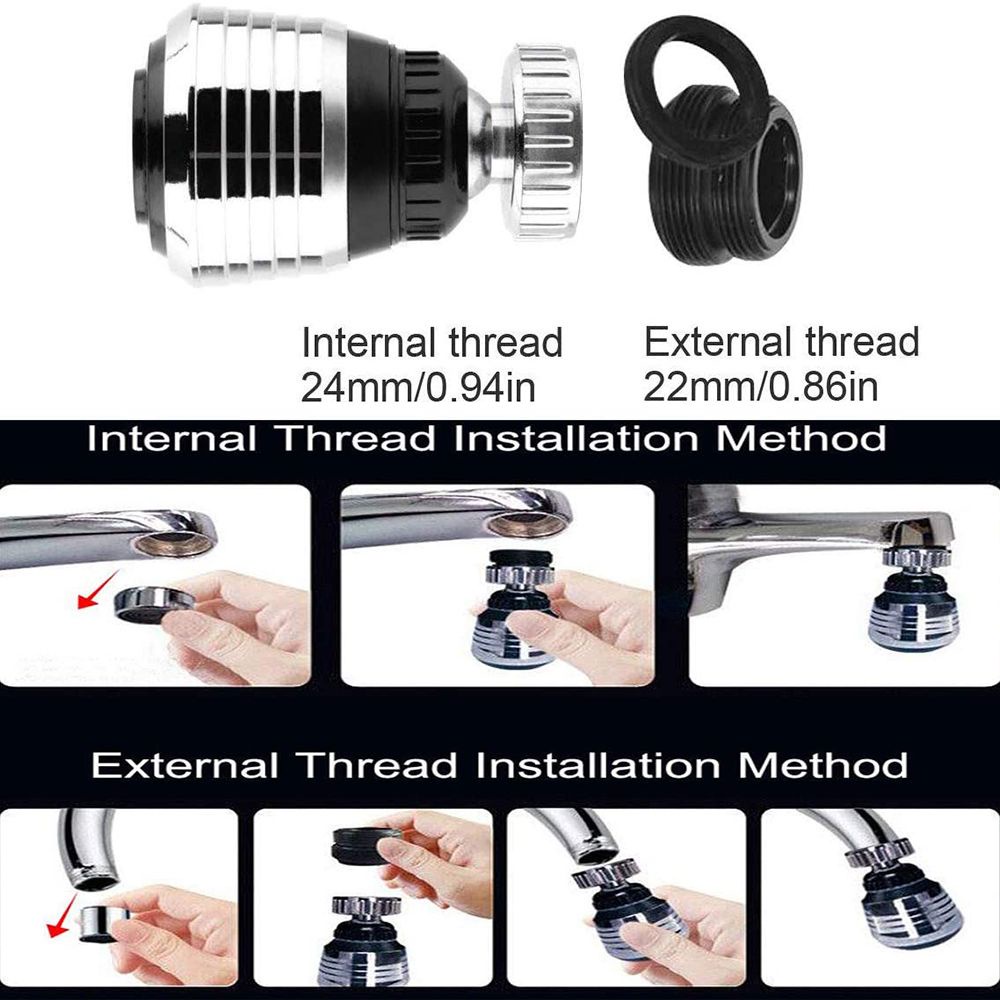 Internal thread
24mm/0.94in

External thread
22mm/0.86in

Internal Thread Installation Method

External Thread Installation Method