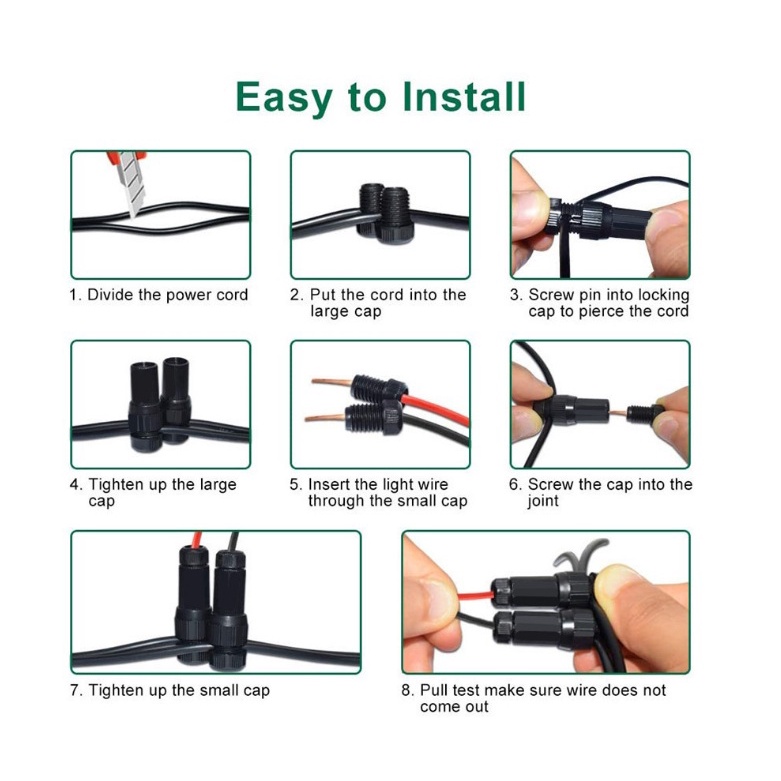 Easy to Install

1. Divide the power cord

2. Put the cord into the large cap

3. Screw pin into locking cap to pierce the cord

4. Tighten up the large cap

5. Insert the light wire through the small cap

6. Screw the cap into the joint

7. Tighten up the small cap

8. Pull test make sure wire does not come out