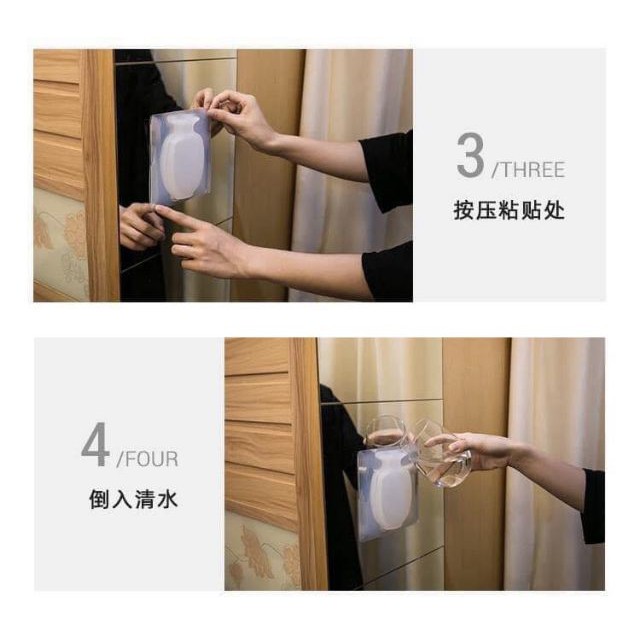 3 /THREE
按压粘贴处

4 /FOUR
倒入清水