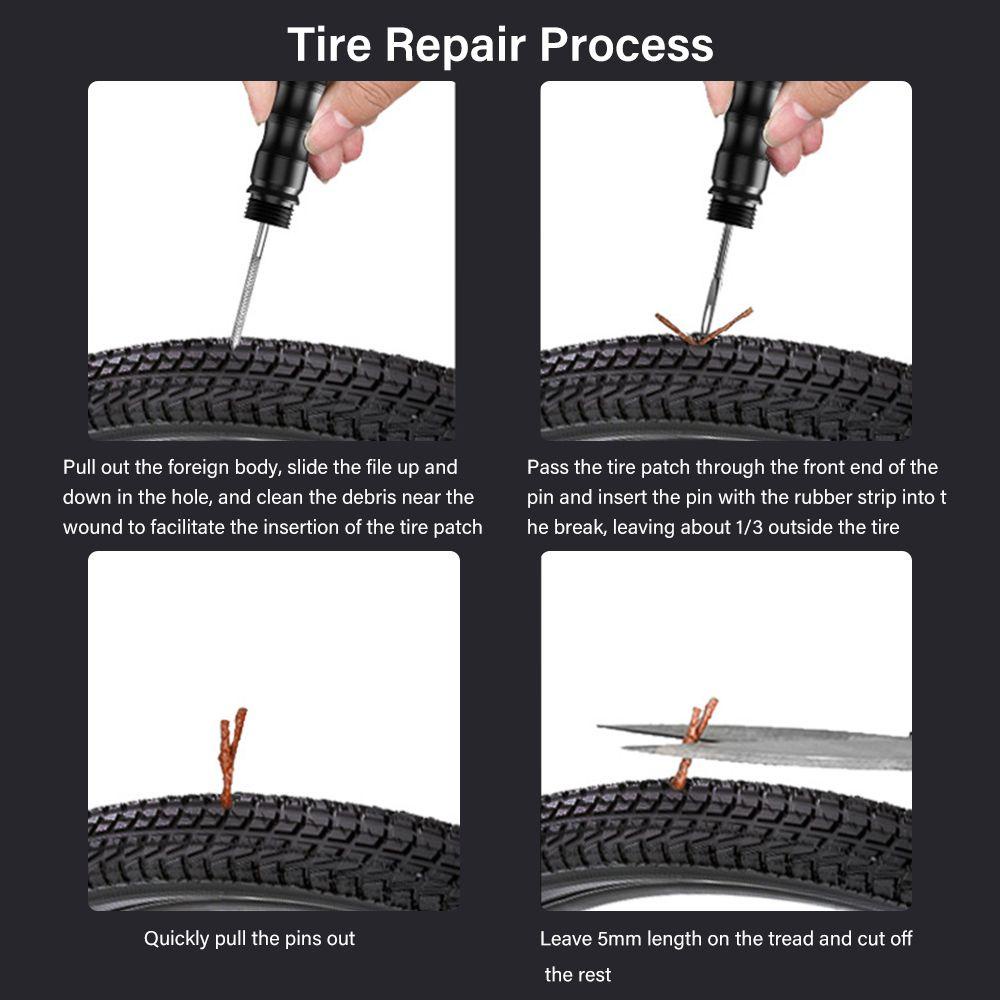 Tire Repair Process

Pull out the foreign body, slide the file up and down in the hole, and clean the debris near the wound to facilitate the insertion of the tire patch

Pass the tire patch through the front end of the pin and insert the pin with the rubber strip into t he break, leaving about 1/3 outside the tire

Quickly pull the pins out

Leave 5mm length on the tread and cut off the rest