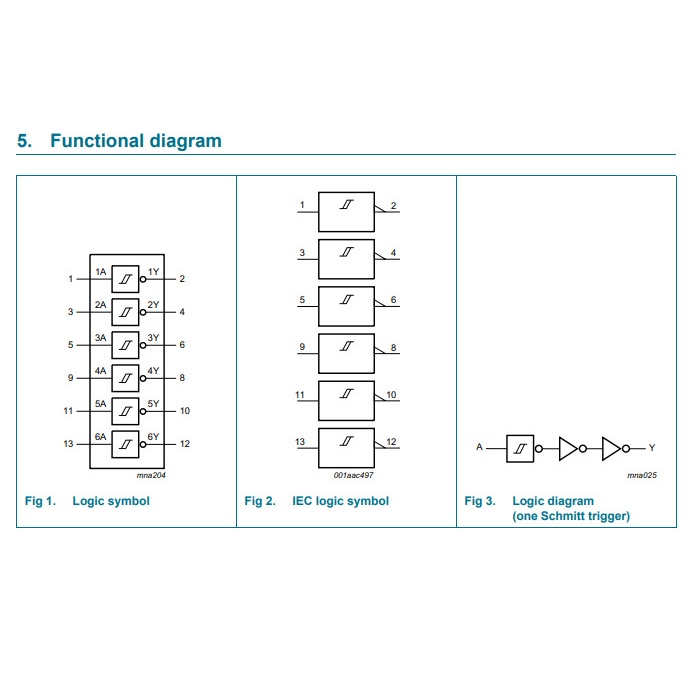 5. Functional diagram

1 1A 1Y 2
3 2A 2Y 4
5 3A 3Y 6
9 4A 4Y 8
11 5A 5Y 10
13 6A 6Y 12
mna204

Fig 1. Logic symbol

1 2
3 4
5 6
9 8
11 10
13 12
001aac497

Fig 2. IEC logic symbol

A Y
mna025

Fig 3. Logic diagram (one Schmitt trigger)