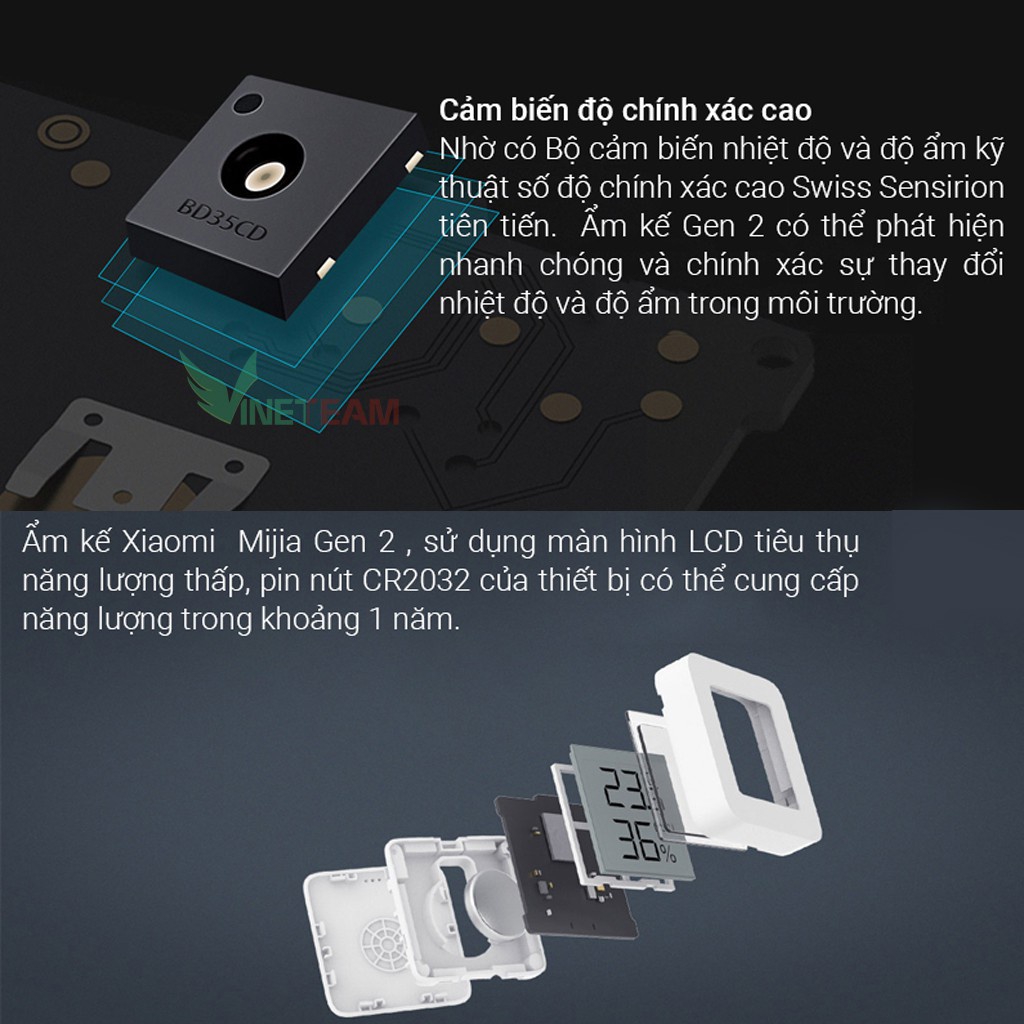 BD35CD

Cảm biến độ chính xác cao
Nhờ có Bộ cảm biến nhiệt độ và độ ẩm kỹ thuật số độ chính xác cao Swiss Sensirion tiên tiến. Ẩm kế Gen 2 có thể phát hiện nhanh chóng và chính xác sự thay đổi nhiệt độ và độ ẩm trong môi trường.

VINETEAM

Ẩm kế Xiaomi Mijia Gen 2 , sử dụng màn hình LCD tiêu thụ năng lượng thấp, pin nút CR2032 của thiết bị có thể cung cấp năng lượng trong khoảng 1 năm.

23.
36%