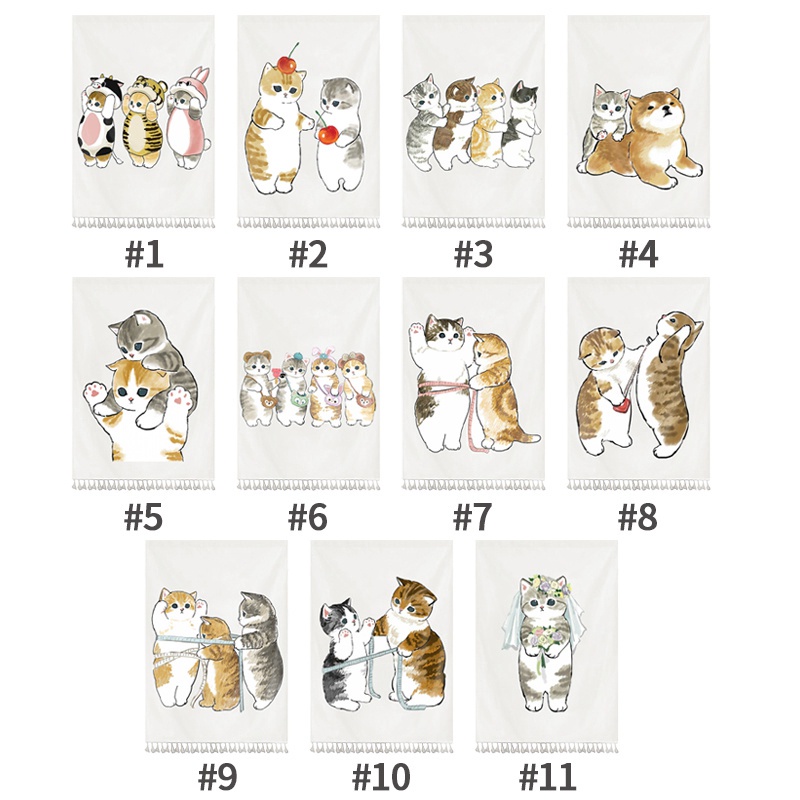 #1 #2 #3 #4

#5 #6 #7 #8

#9 #10 #11