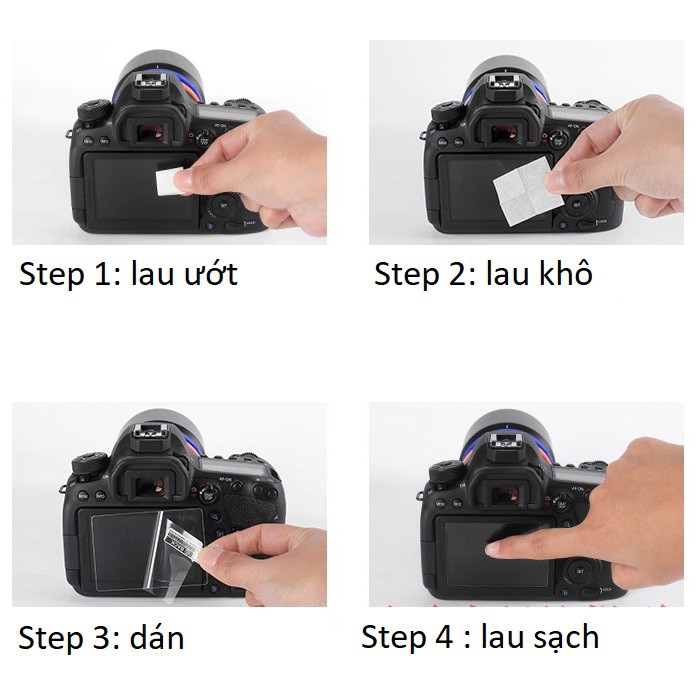 Step 1: lau ướt

Step 2: lau khô

Step 3: dán

Step 4 : lau sạch