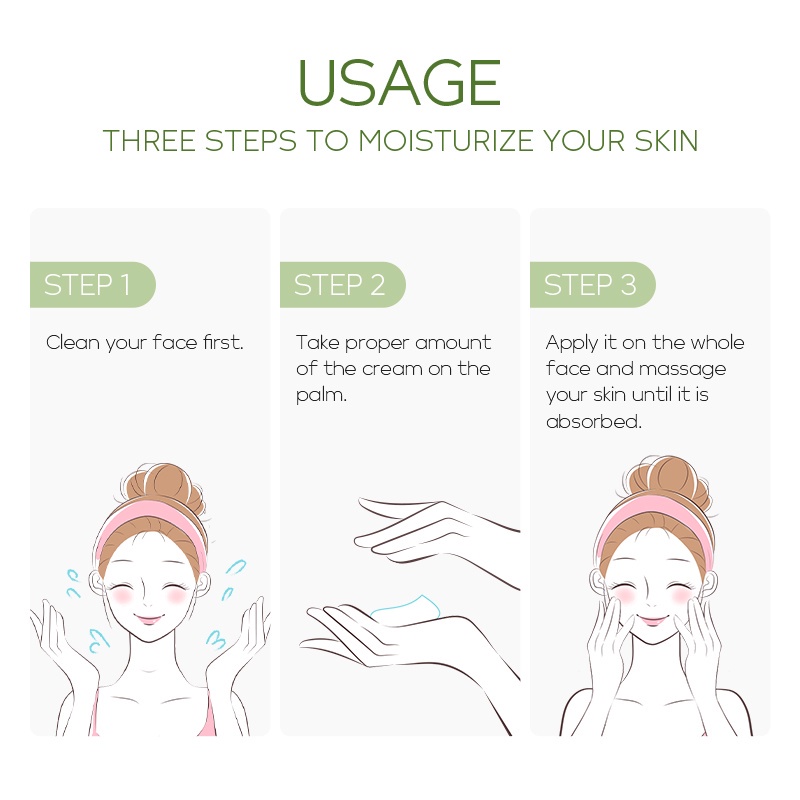 USAGE
THREE STEPS TO MOISTURIZE YOUR SKIN

STEP 1

Clean your face first.

STEP 2

Take proper amount of the cream on the palm.

STEP 3

Apply it on the whole face and massage your skin until it is absorbed.