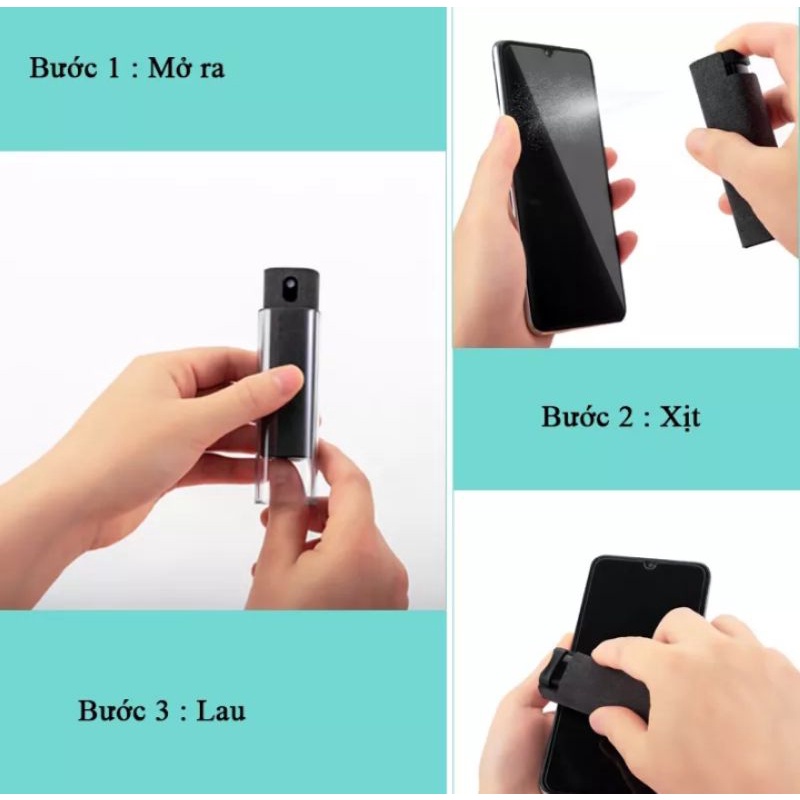 Bước 1 : Mở ra

Bước 2 : Xịt

Bước 3 : Lau