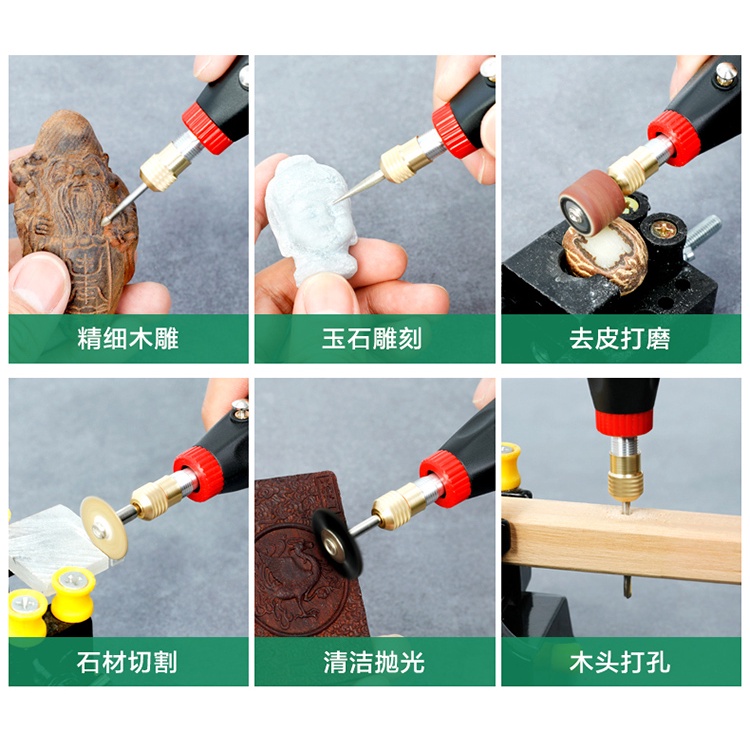 精细木雕

玉石雕刻

去皮打磨

石材切割

清洁抛光

木头打孔