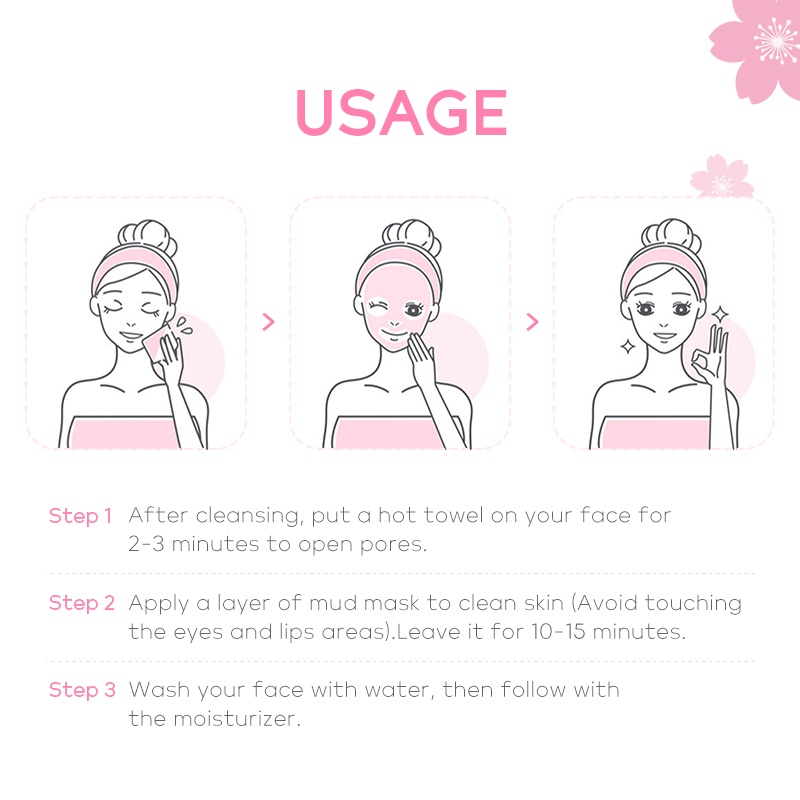 USAGE

Step 1 After cleansing, put a hot towel on your face for 2-3 minutes to open pores.

Step 2 Apply a layer of mud mask to clean skin (Avoid touching the eyes and lips areas).Leave it for 10-15 minutes.

Step 3 Wash your face with water, then follow with the moisturizer.