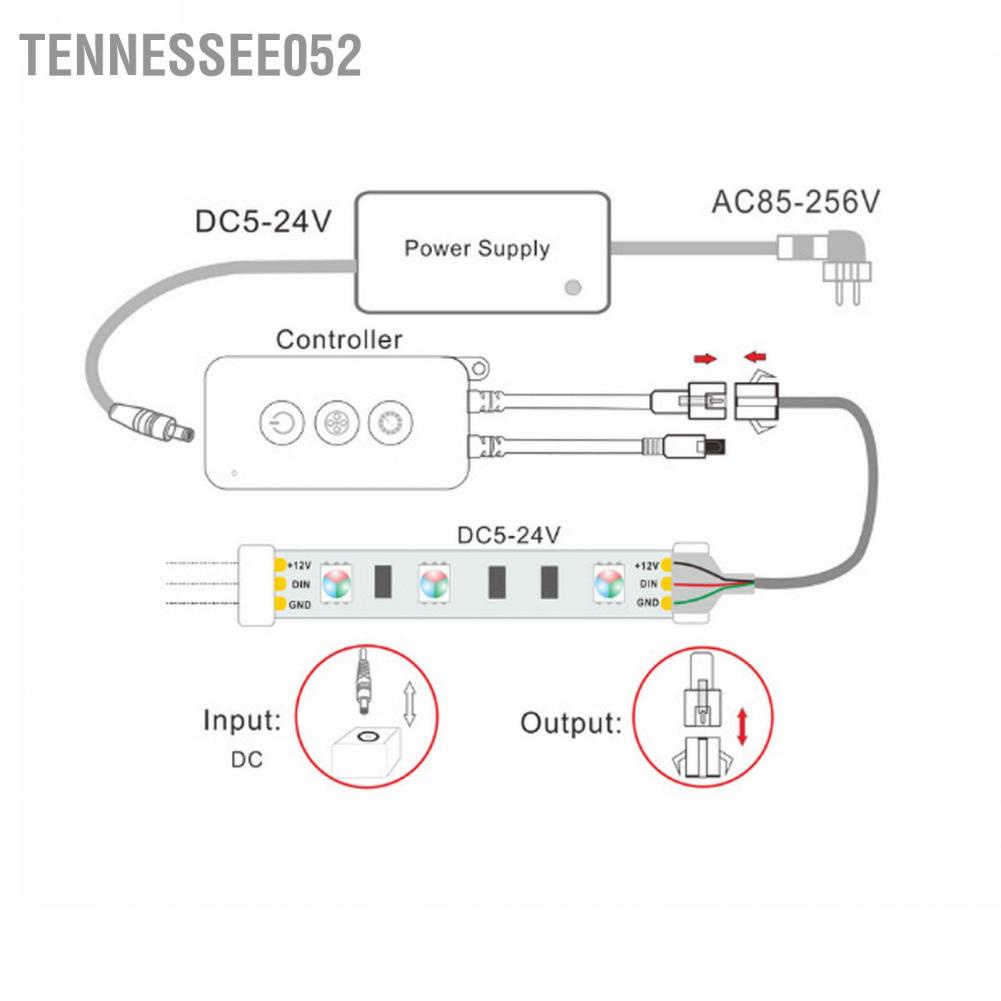 TENNESSEE052

DC5-24V

Power Supply

AC85-256V

Controller

DC5-24V

+12V
DIN
GND

+12V
DIN
GND

Input:
DC

Output: