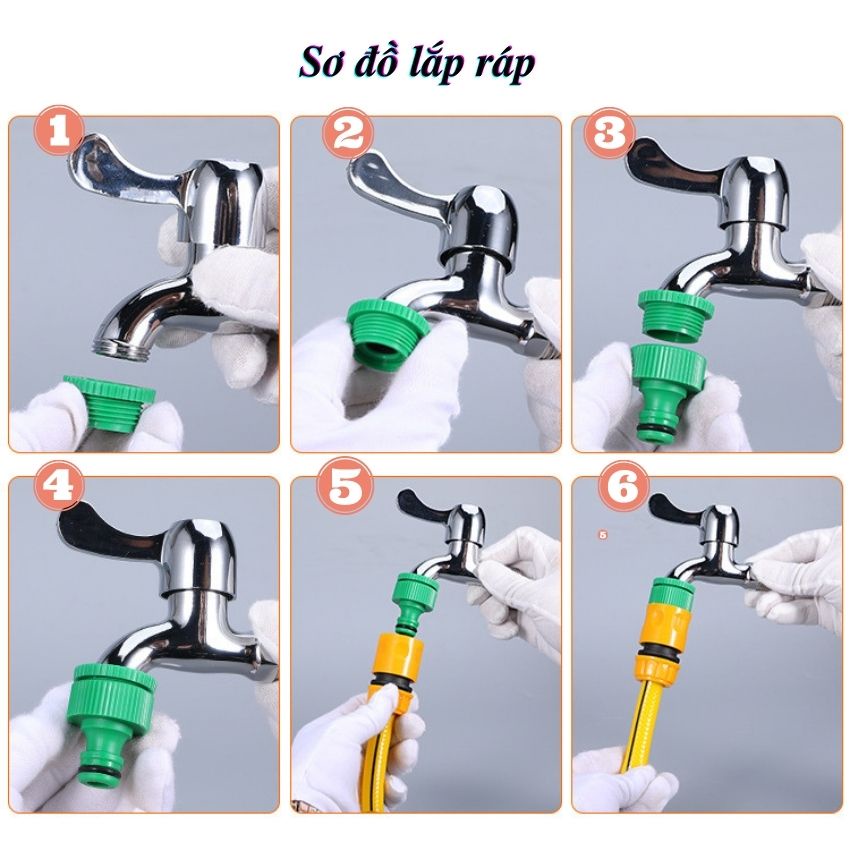 Sơ đồ lắp ráp

1

2

3

4

5

6