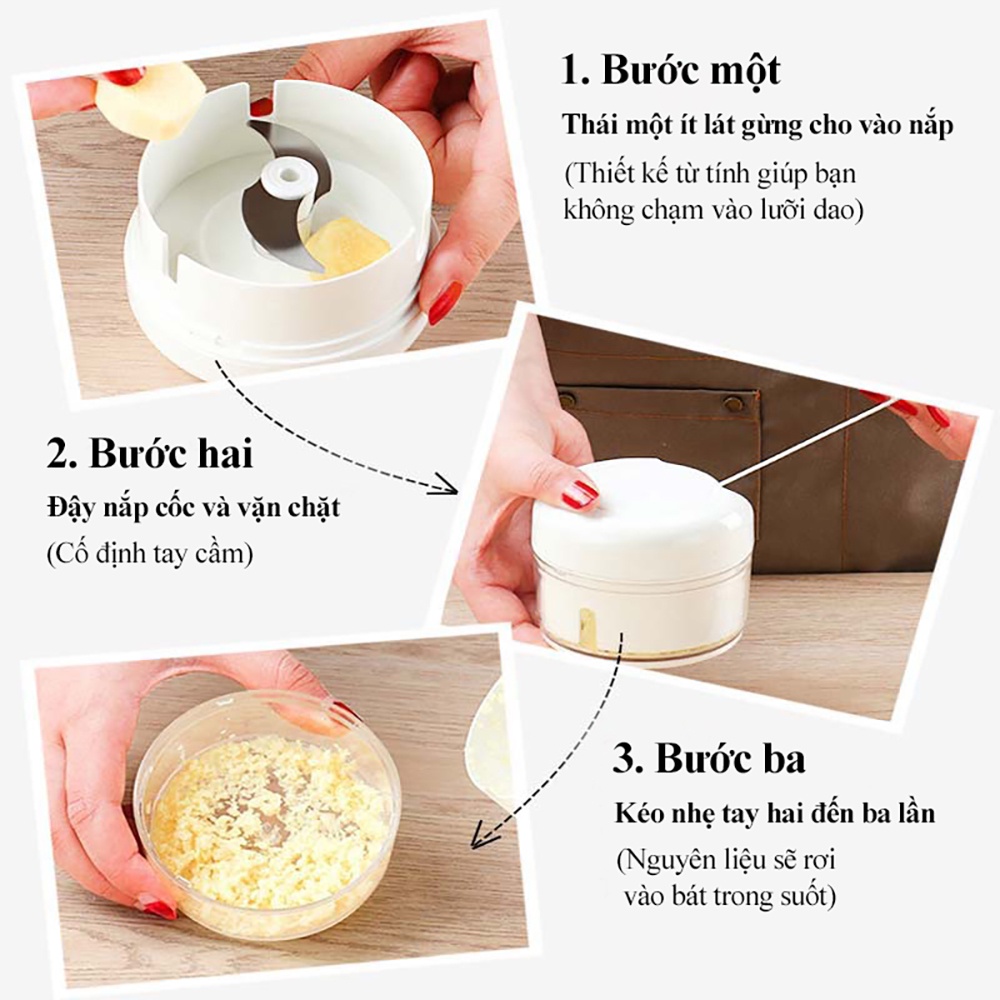 1. Bước một
Thái một ít lát gừng cho vào nắp
(Thiết kế từ tính giúp bạn không chạm vào lưỡi dao)

2. Bước hai
Đậy nắp cốc và vặn chặt
(Cố định tay cầm)

3. Bước ba
Kéo nhẹ tay hai đến ba lần
(Nguyên liệu sẽ rơi vào bát trong suốt)