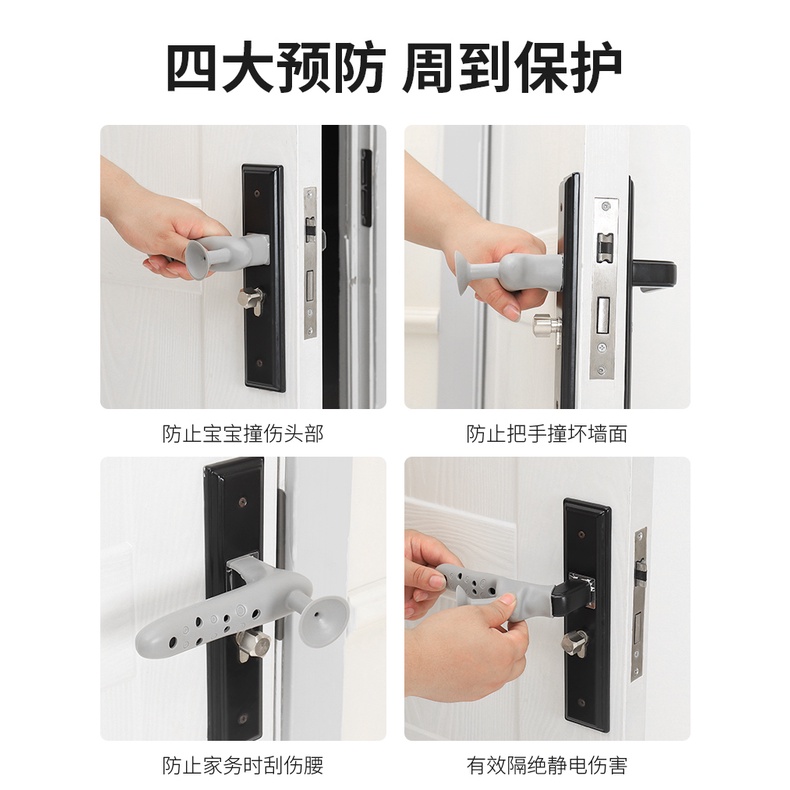 四大预防 周到保护

防止宝宝撞伤头部

防止把手撞坏墙面

防止家务时刮伤腰

有效隔绝静电伤害