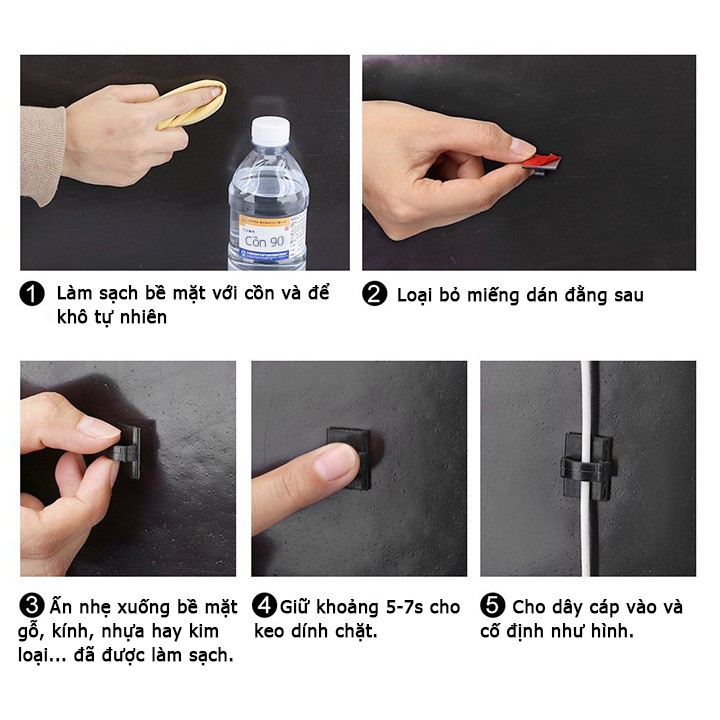 Cồn 90

❶ Làm sạch bề mặt với cồn và để khô tự nhiên

❷ Loại bỏ miếng dán đằng sau

❸ Ấn nhẹ xuống bề mặt gỗ, kính, nhựa hay kim loại... đã được làm sạch.

❹ Giữ khoảng 5-7s cho keo dính chặt.

❺ Cho dây cáp vào và cố định như hình.