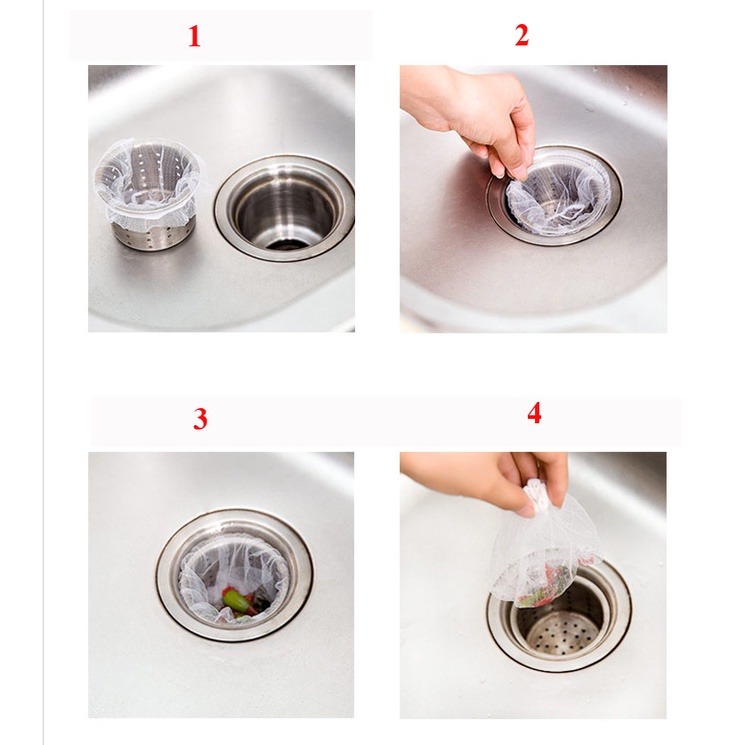 1

2

3

4