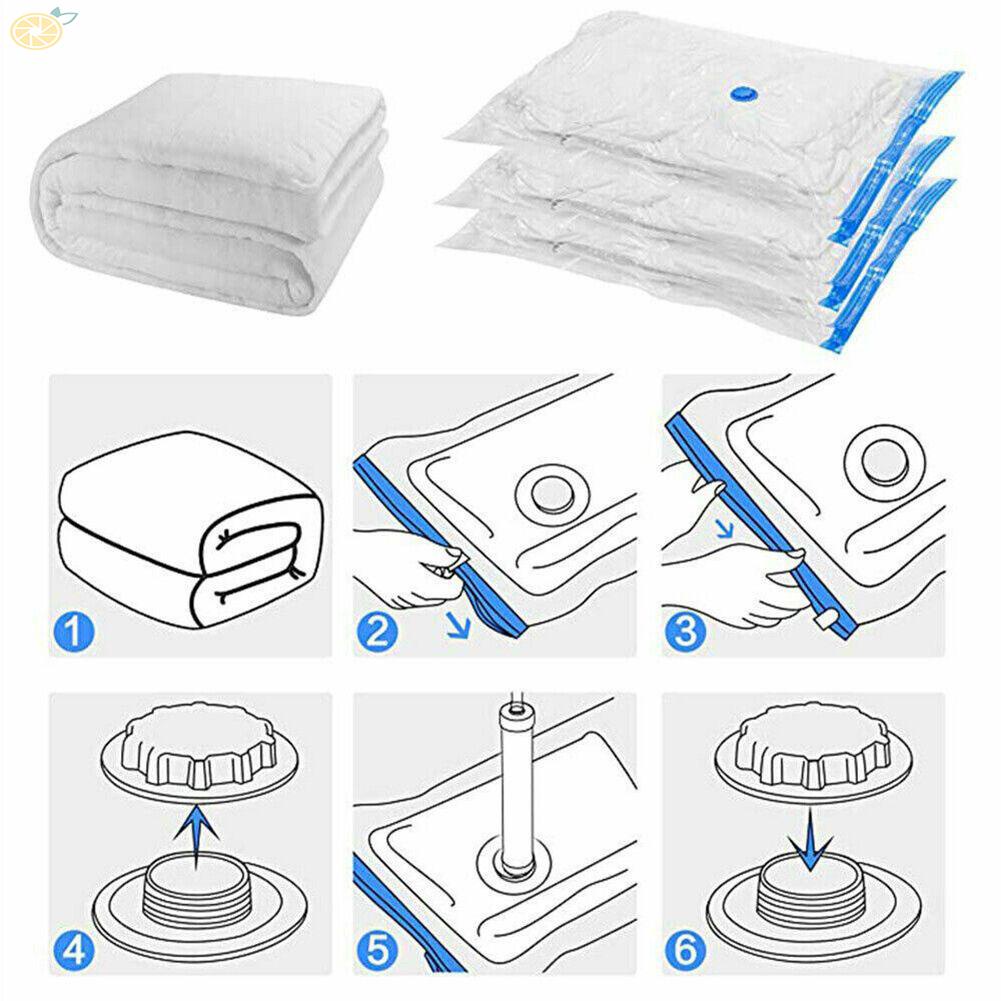 1

2

3

4

5

6