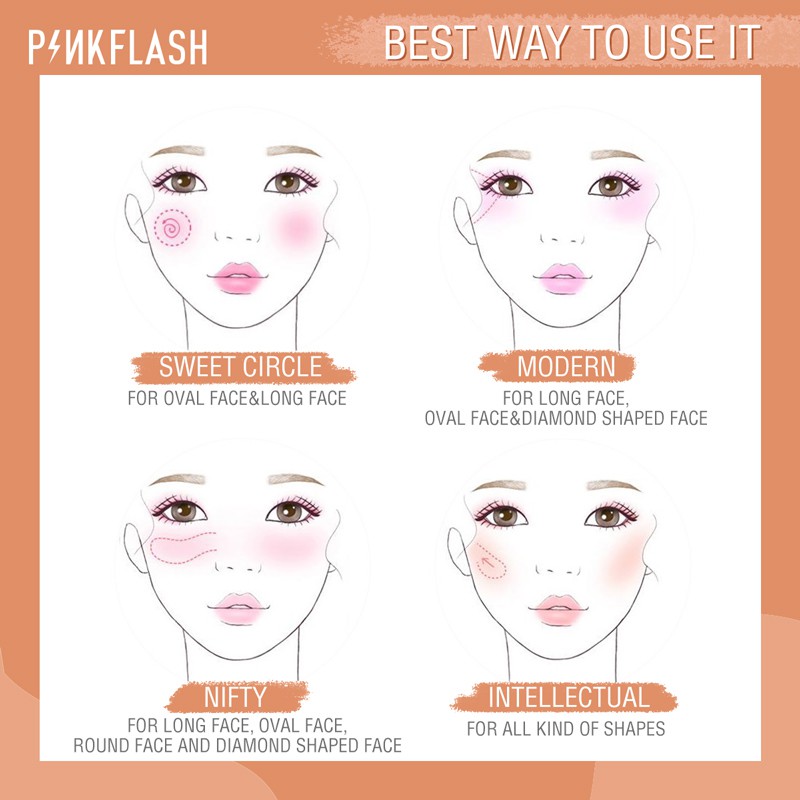 PINKFLASH

BEST WAY TO USE IT

SWEET CIRCLE
FOR OVAL FACE&LONG FACE

MODERN
FOR LONG FACE, OVAL FACE&DIAMOND SHAPED FACE

NIFTY
FOR LONG FACE, OVAL FACE, ROUND FACE AND DIAMOND SHAPED FACE

INTELLECTUAL
FOR ALL KIND OF SHAPES